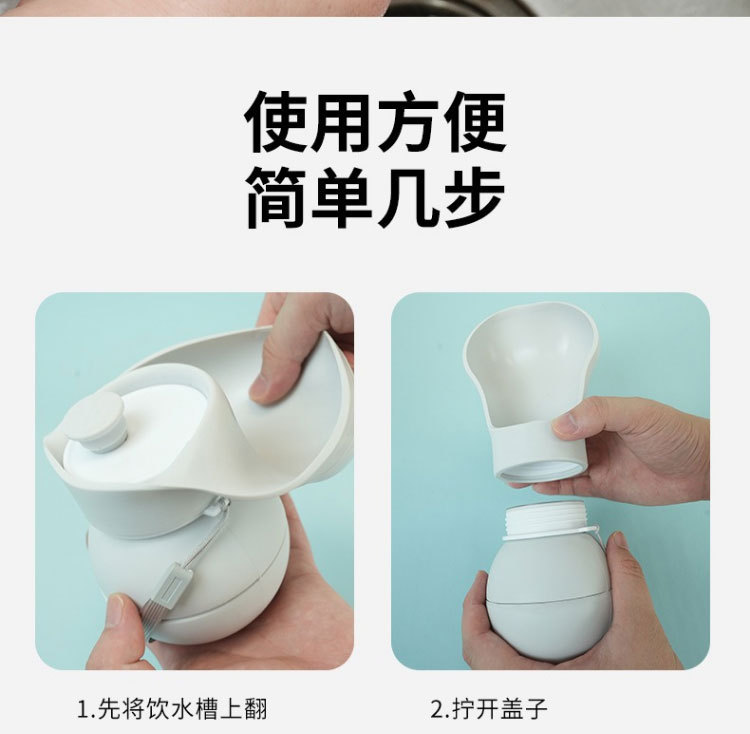 使用方便
简单几步

1.先将饮水槽上翻

2.拧开盖子