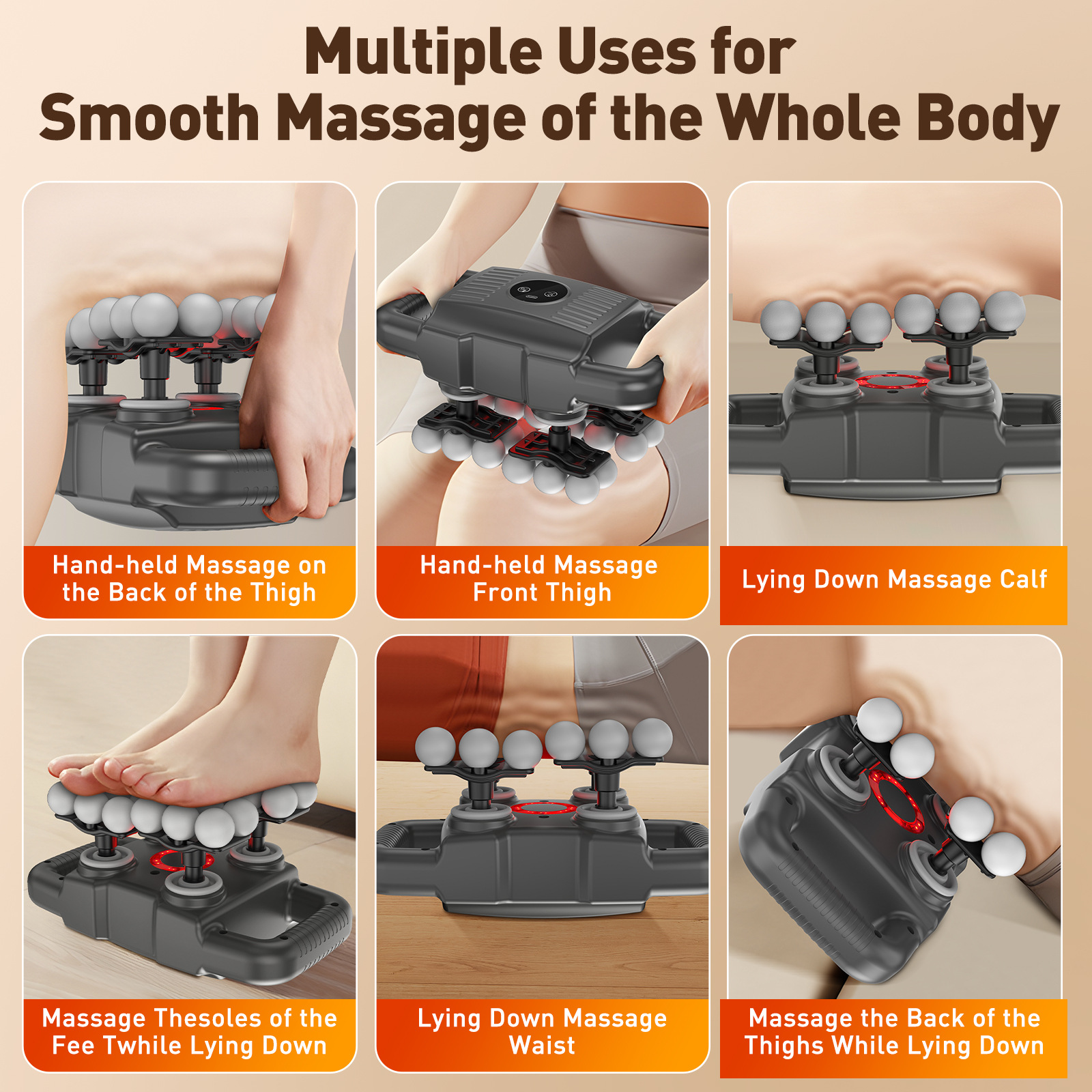 Multiple Uses for
Smooth Massage of the Whole Body

Hand-held Massage on the Back of the Thigh

Hand-held Massage Front Thigh

Lying Down Massage Calf

Massage Thesoles of the Fee Twhile Lying Down

Lying Down Massage Waist

Massage the Back of the Thighs While Lying Down