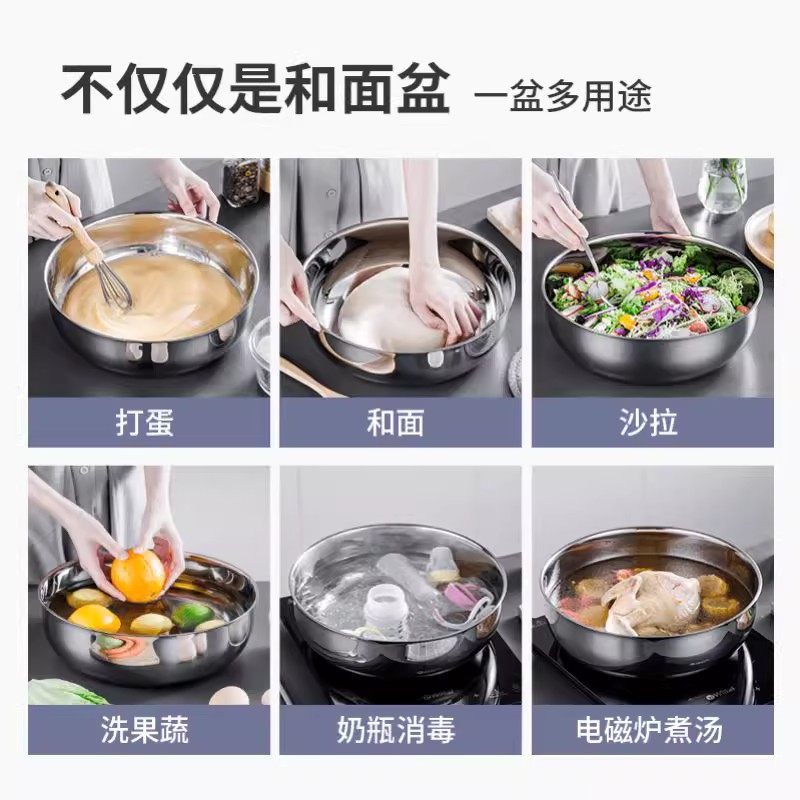 不仅仅是和面盆 一盆多用途

打蛋

和面

沙拉

洗果蔬

奶瓶消毒

电磁炉煮汤