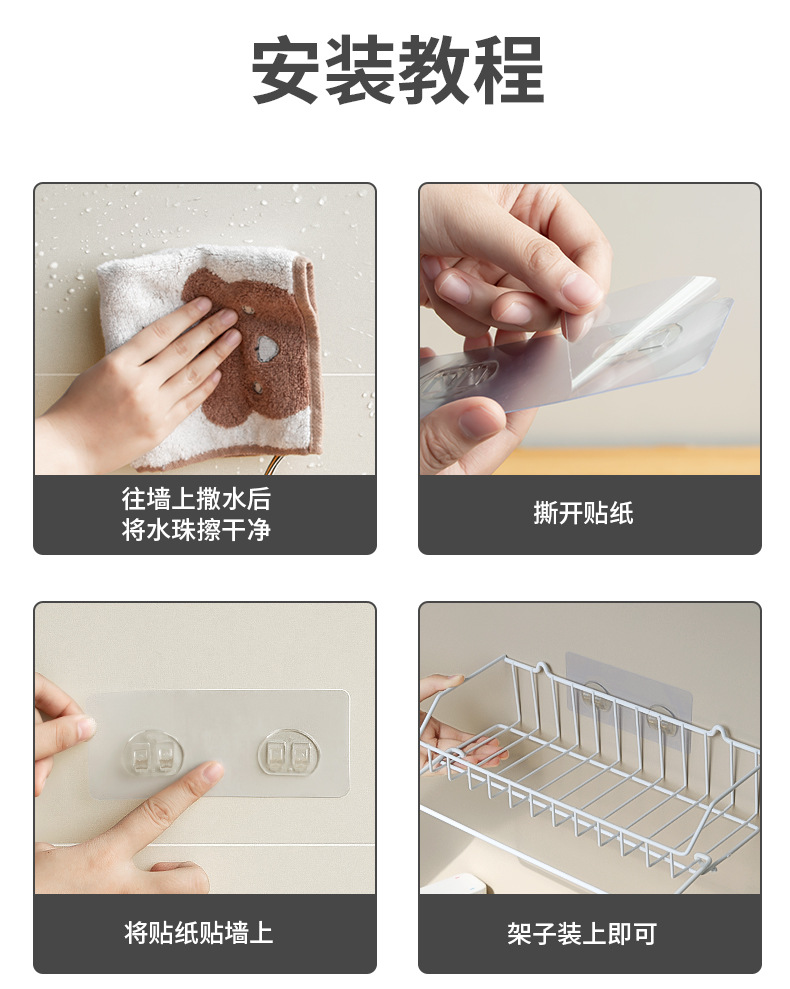 安装教程

往墙上撒水后
将水珠擦干净

撕开贴纸

将贴纸贴墙上

架子装上即可