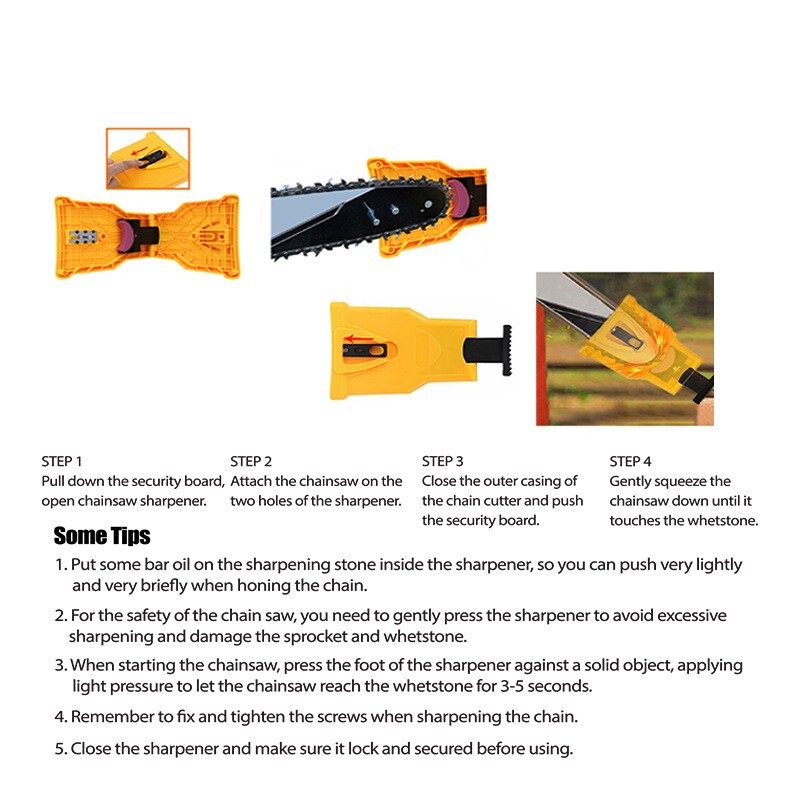 STEP 1
Pull down the security board, open chainsaw sharpener.

STEP 2
Attach the chainsaw on the two holes of the sharpener.

STEP 3
Close the outer casing of the chain cutter and push the security board.

STEP 4
Gently squeeze the chainsaw down until it touches the whetstone.

Some Tips

1. Put some bar oil on the sharpening stone inside the sharpener, so you can push very lightly and very briefly when honing the chain.

2. For the safety of the chain saw, you need to gently press the sharpener to avoid excessive sharpening and damage the sprocket and whetstone.

3. When starting the chainsaw, press the foot of the sharpener against a solid object, applying light pressure to let the chainsaw reach the whetstone for 3-5 seconds.

4. Remember to fix and tighten the screws when sharpening the chain.

5. Close the sharpener and make sure it lock and secured before using.