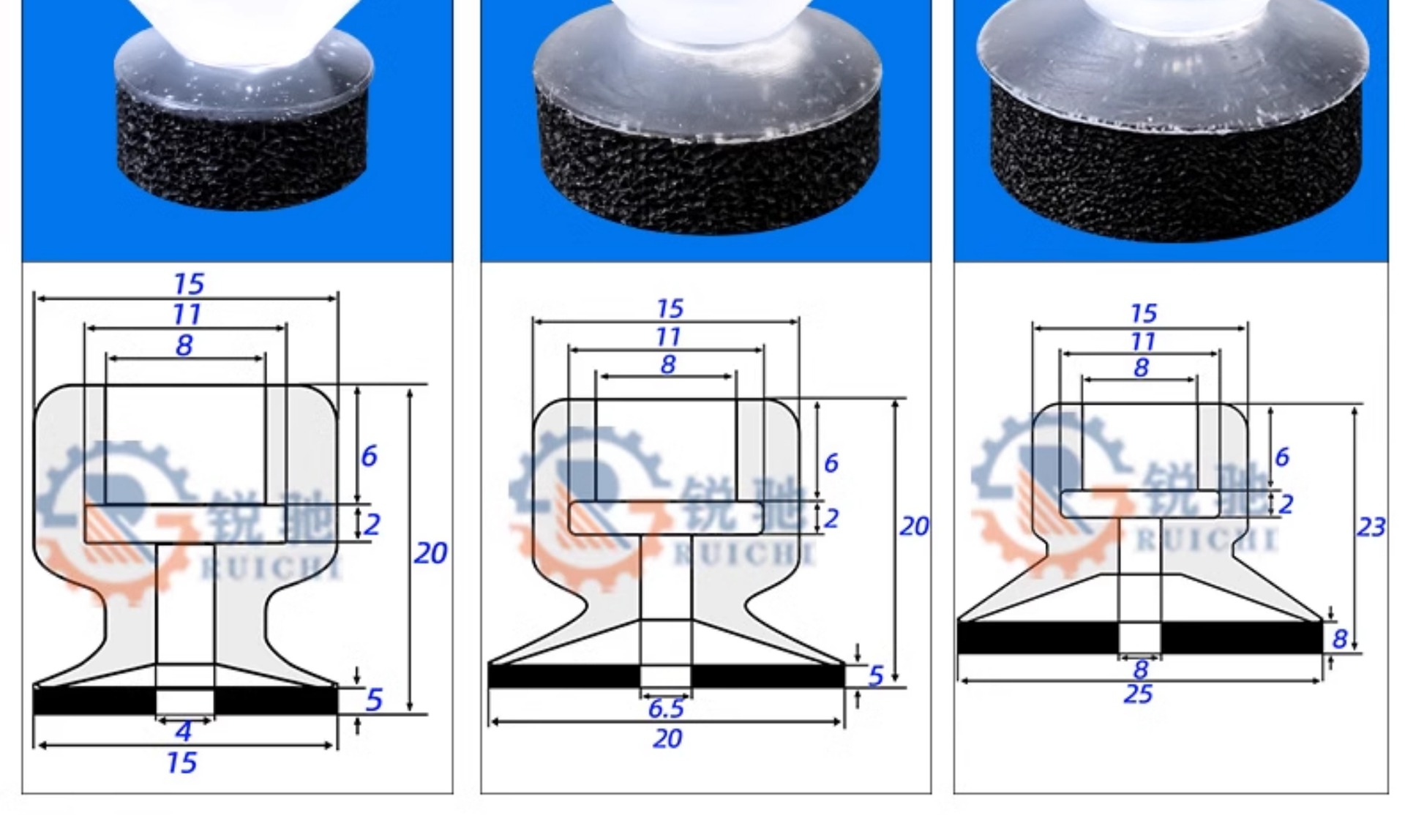 15
11
8
6
2
20
5
4
15
锐驰
RUICHI

15
11
8
6
2
20
5
6.5
20
锐驰
RUICHI

15
11
8
6
2
23
8
8
25
锐驰
RUICHI