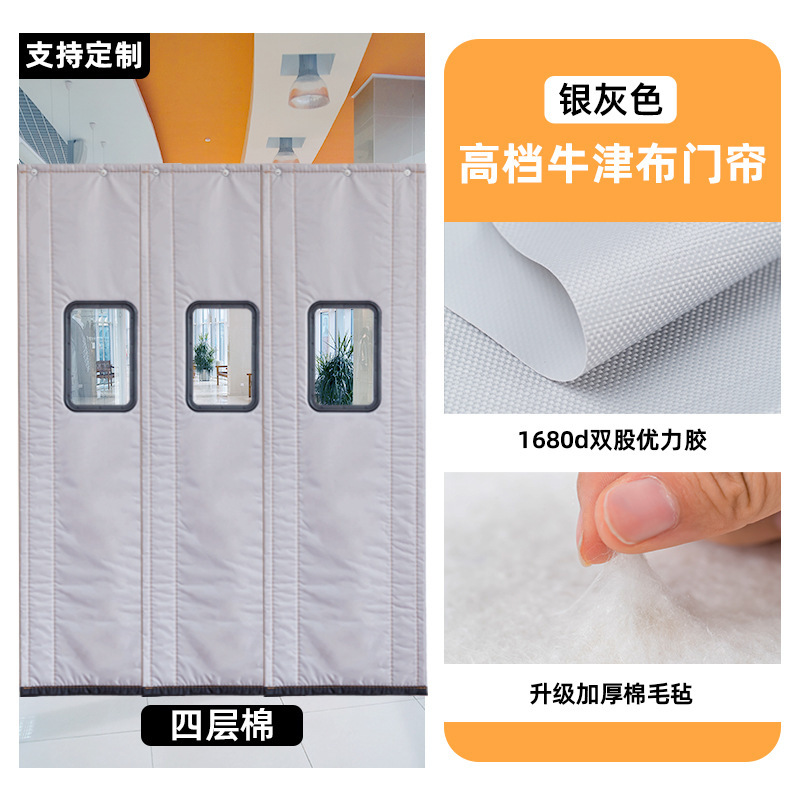 支持定制

四层棉

银灰色

高档牛津布门帘

1680d双股优力胶

升级加厚棉毛毡