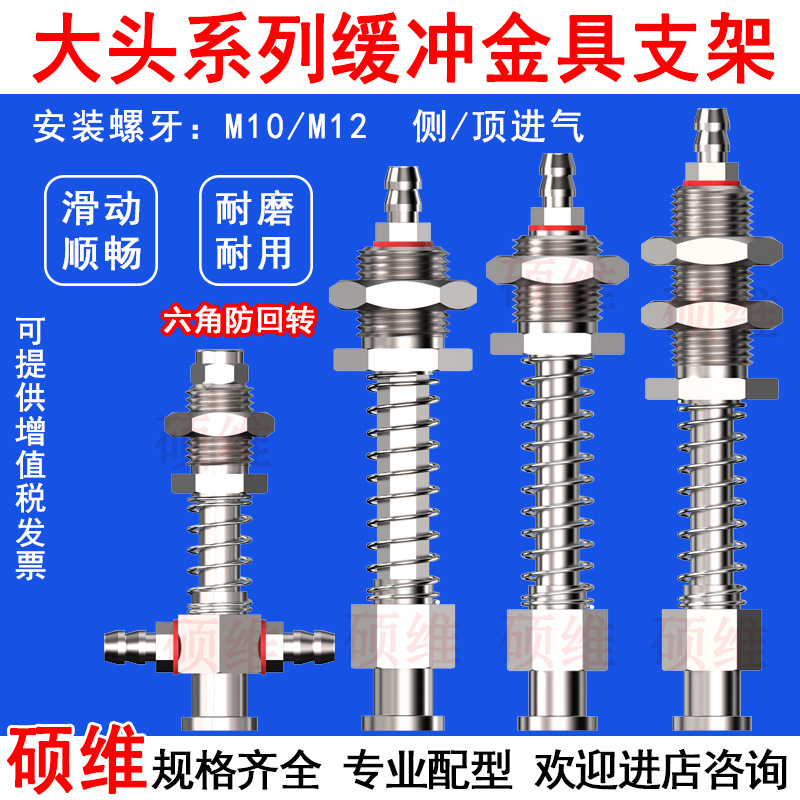 大头系列缓冲金具支架

安装螺牙：M10/M12 侧/顶进气

滑动顺畅

耐磨耐用

六角防回转

可提供增值税发票

硕维 硕维 硕维 硕维 硕维 硕维

硕维 规格齐全 专业配型 欢迎进店咨询