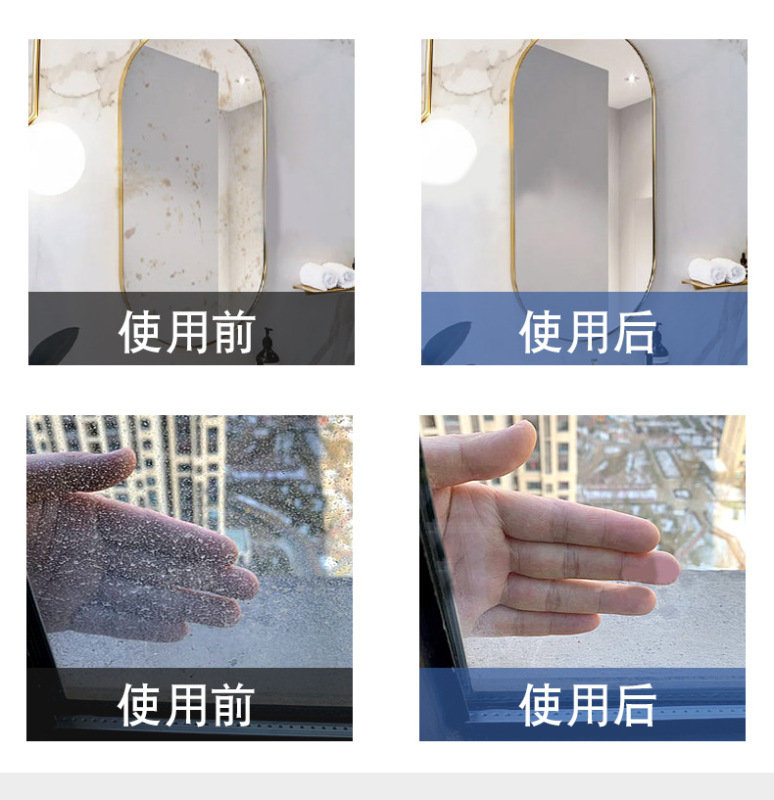 使用前

使用后

使用前

使用后