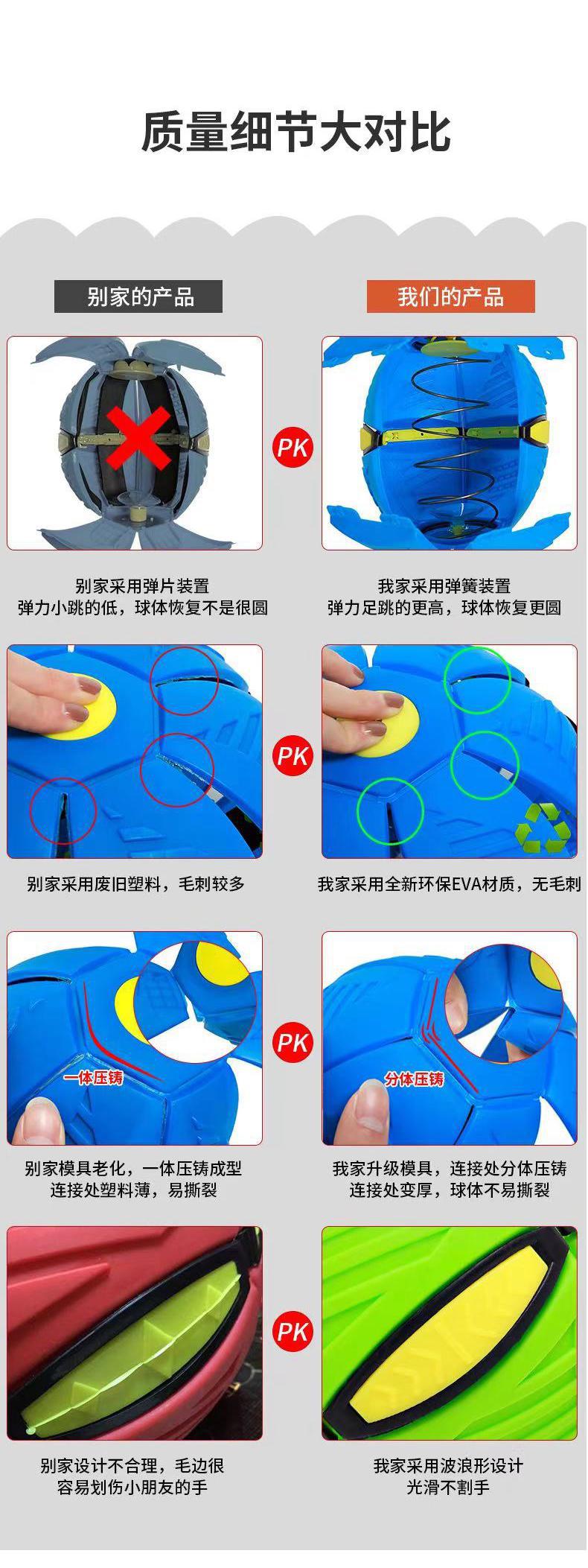 质量细节大对比

别家的产品

我们的产品

PK

别家采用弹片装置
弹力小跳的低，球体恢复不是很圆

我家采用弹簧装置
弹力足跳的更高，球体恢复更圆

PK

别家采用废旧塑料，毛刺较多

我家采用全新环保EVA材质，无毛刺

一体压铸

PK

分体压铸

别家模具老化，一体压铸成型
连接处塑料薄，易撕裂

我家升级模具，连接处分体压铸
连接处变厚，球体不易撕裂

PK

别家设计不合理，毛边很
容易划伤小朋友的手

我家采用波浪形设计
光滑不割手