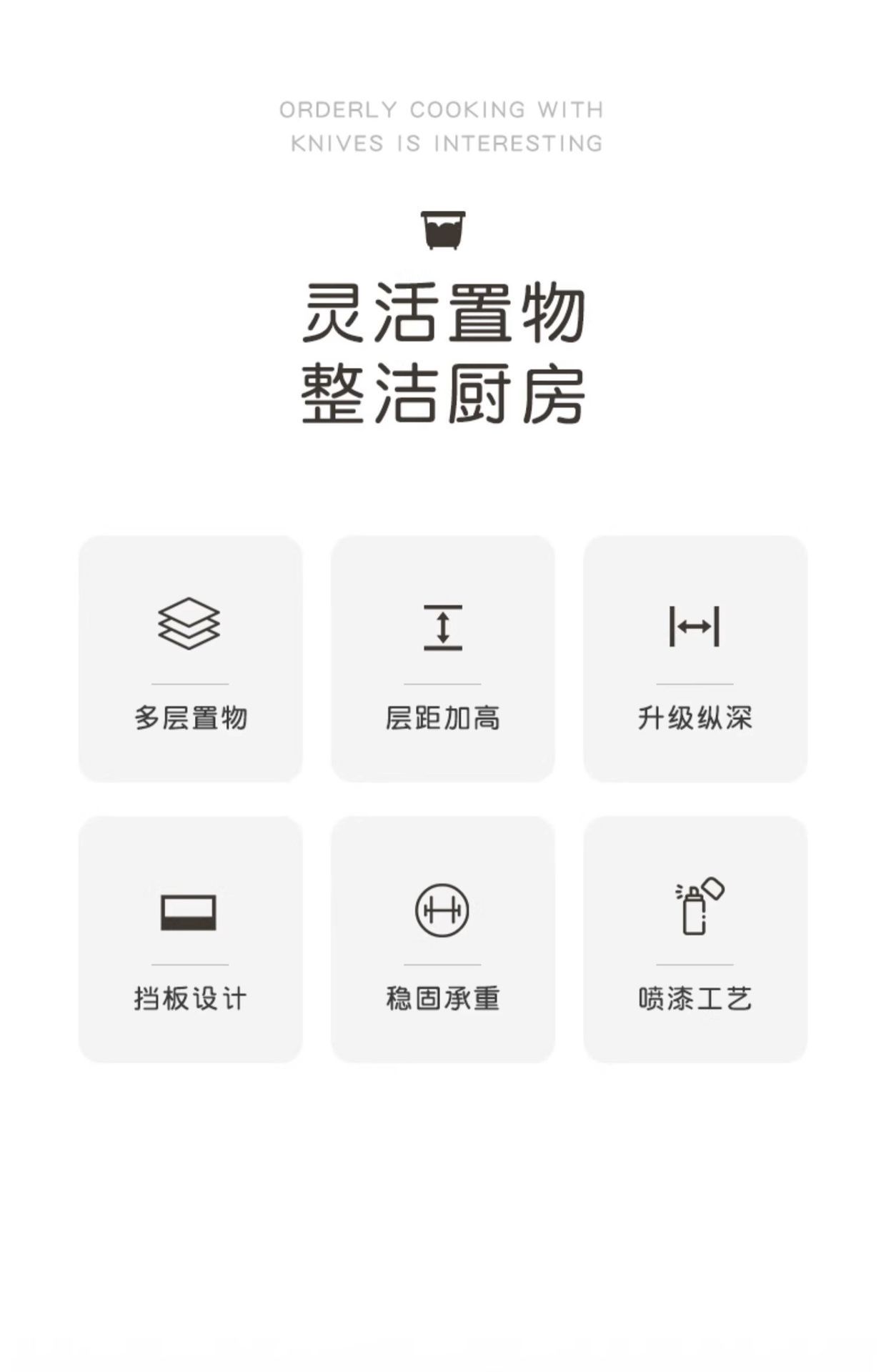 ORDERLY COOKING WITH
KNIVES IS INTERESTING

灵活置物
整洁厨房

多层置物

层距加高

升级纵深

挡板设计

稳固承重

喷漆工艺