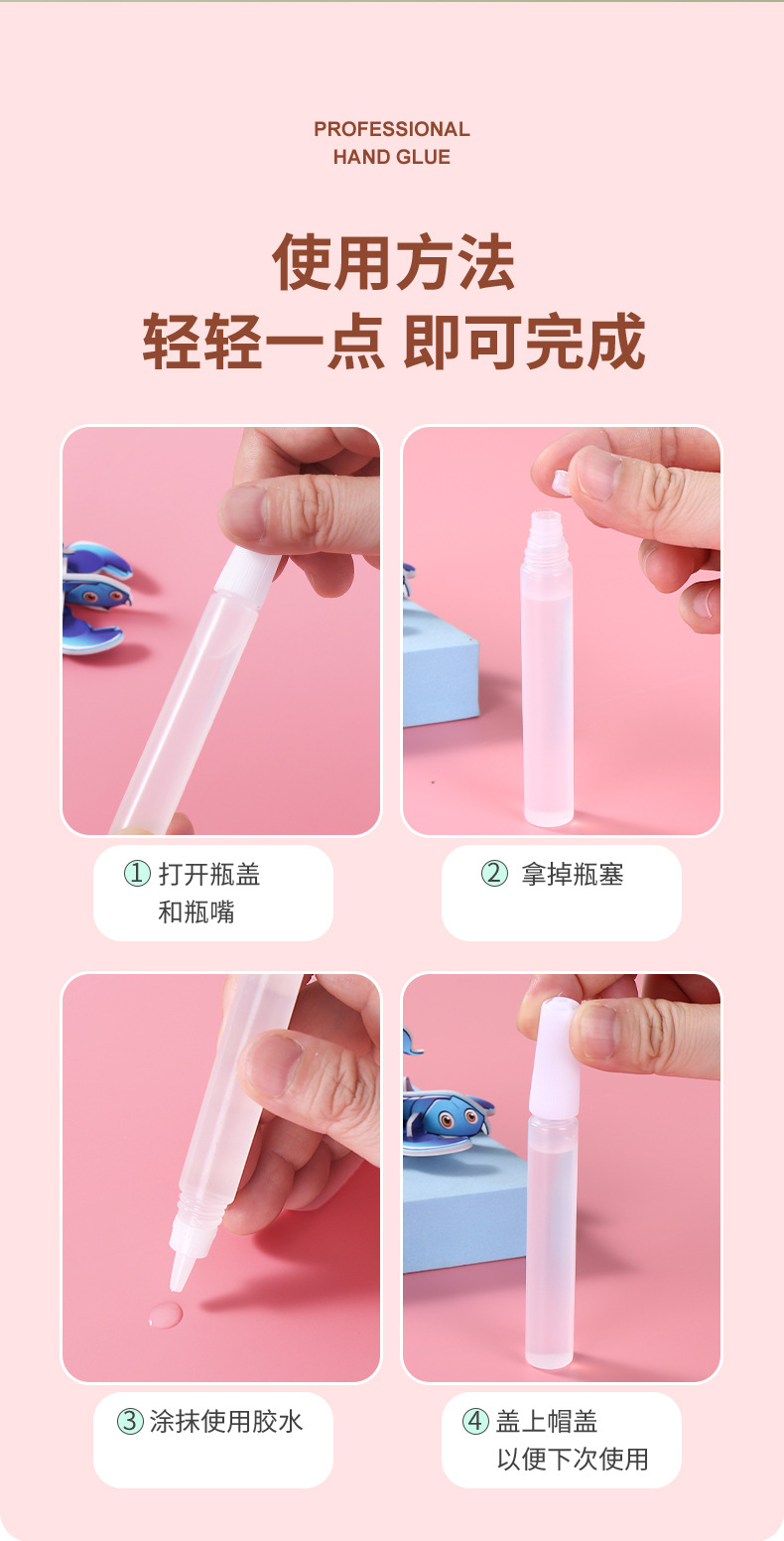 PROFESSIONAL
HAND GLUE

使用方法
轻轻一点 即可完成

① 打开瓶盖和瓶嘴

② 拿掉瓶塞

③ 涂抹使用胶水

④ 盖上帽盖以便下次使用