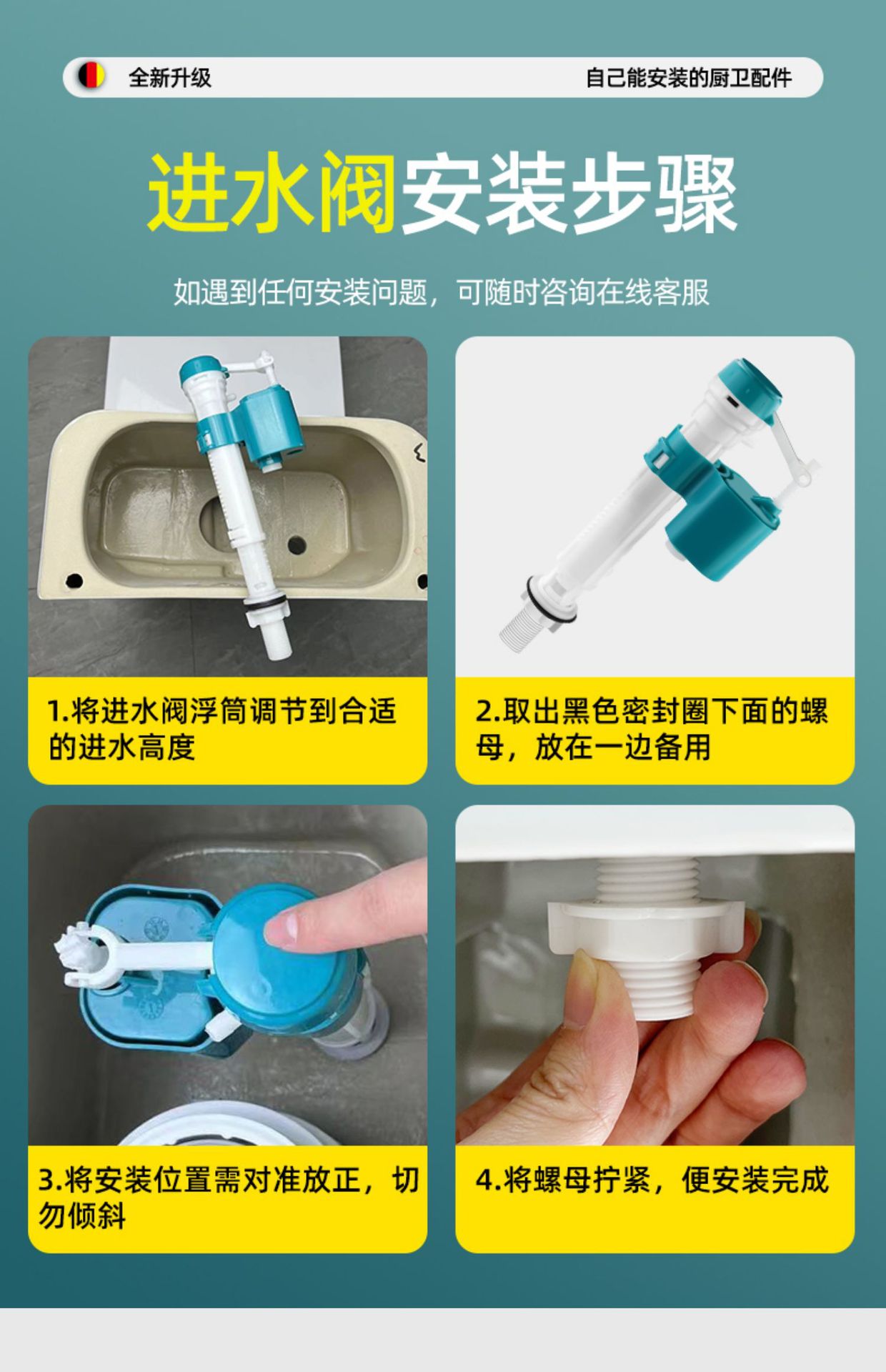 全新升级

自己能安装的厨卫配件

进水阀安装步骤

如遇到任何安装问题，可随时咨询在线客服

1.将进水阀浮筒调节到合适的进水高度

2.取出黑色密封圈下面的螺母，放在一边备用

3.将安装位置需对准放正，切勿倾斜

4.将螺母拧紧，便安装完成