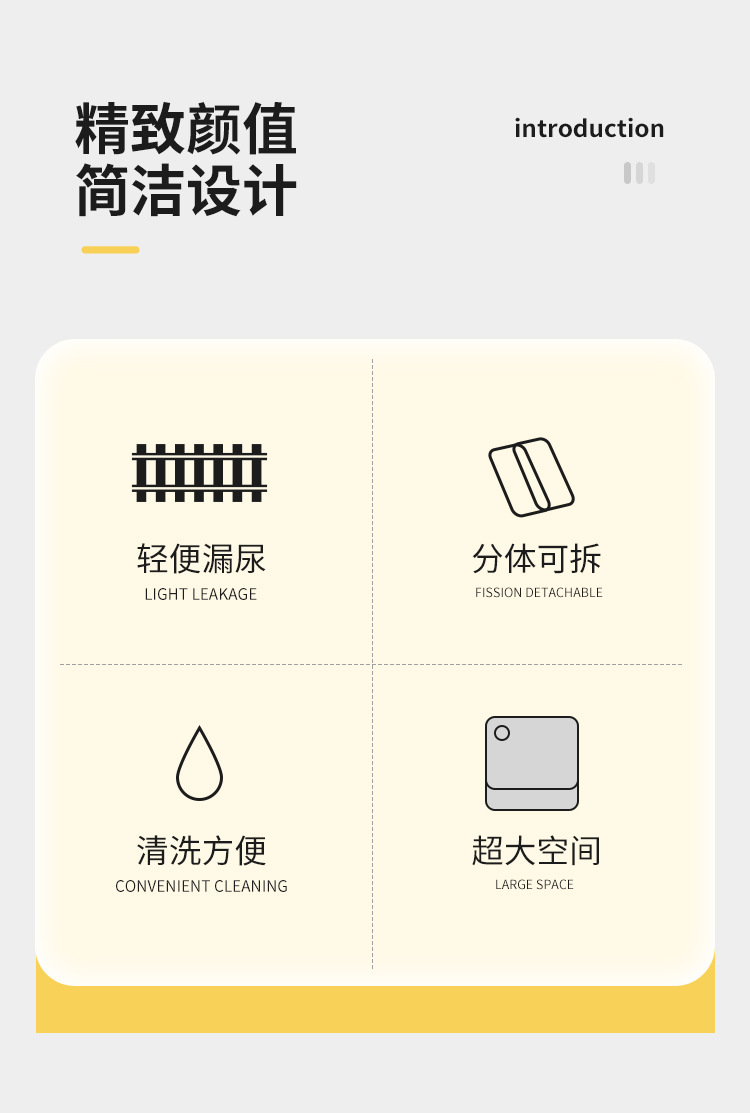 精致颜值
简洁设计

introduction

轻便漏尿
LIGHT LEAKAGE

分体可拆
FISSION DETACHABLE

清洗方便
CONVENIENT CLEANING

超大空间
LARGE SPACE