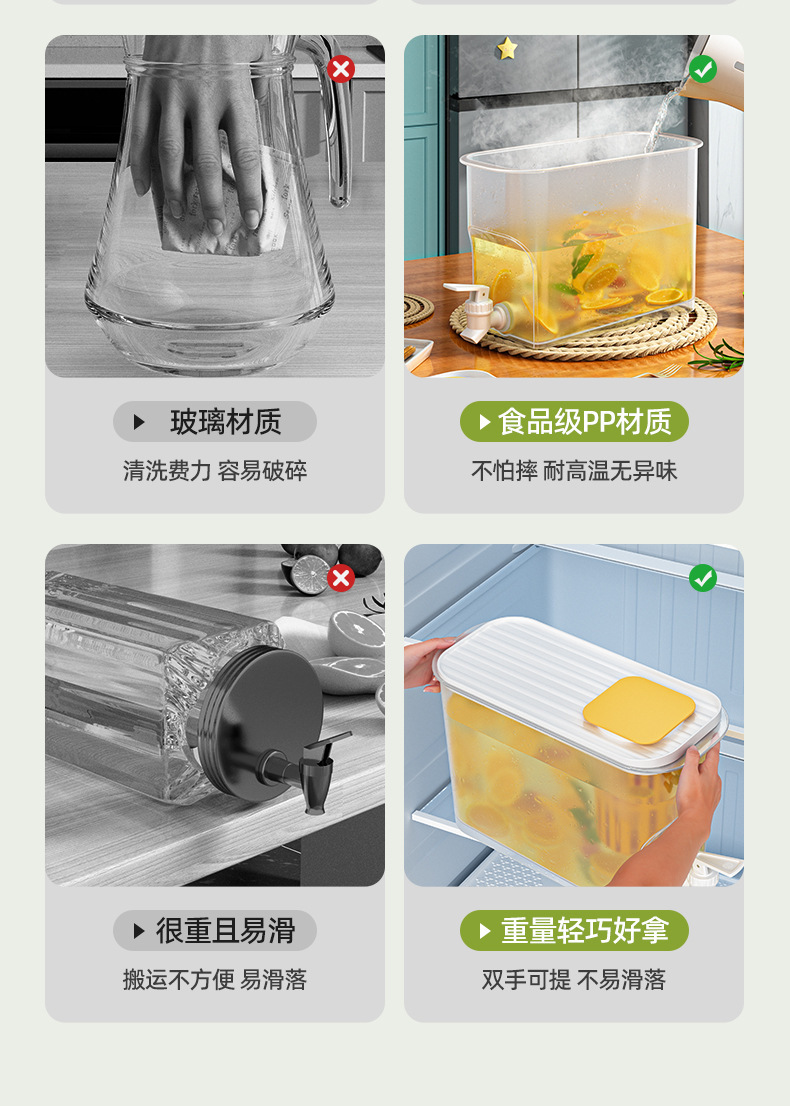 玻璃材质

清洗费力 容易破碎

食品级PP材质

不怕摔 耐高温无异味

很重且易滑

搬运不方便 易滑落

重量轻巧好拿

双手可提 不易滑落