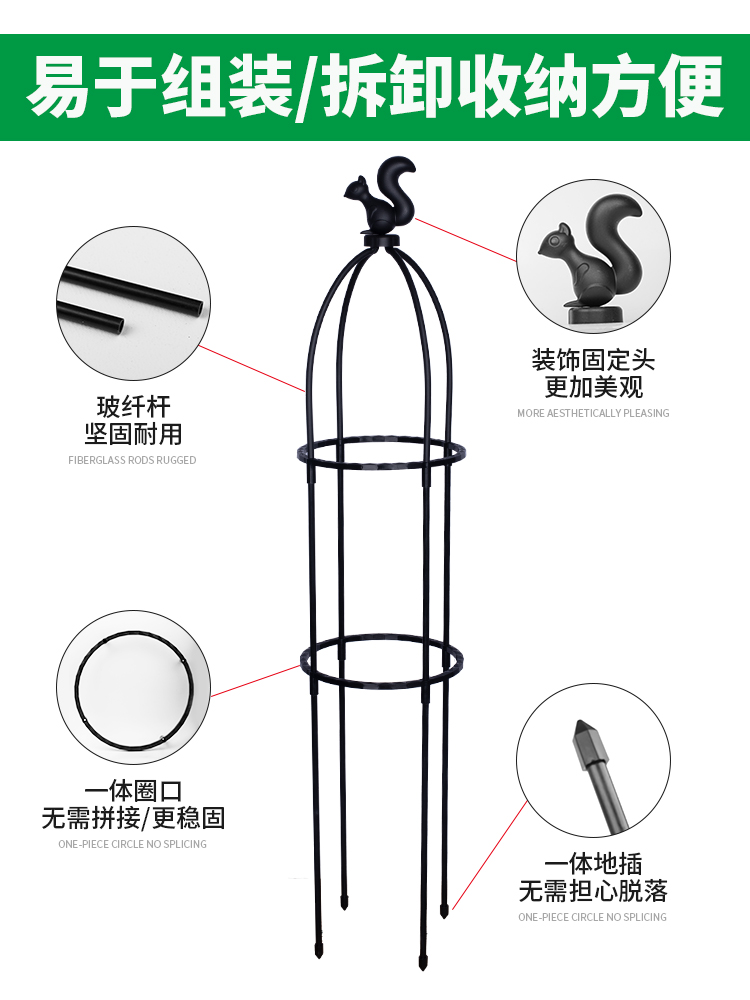 易于组装/拆卸收纳方便

玻纤杆
坚固耐用
FIBERGLASS RODS RUGGED

装饰固定头
更加美观
MORE AESTHETICALLY PLEASING

一体圈口
无需拼接/更稳固
ONE-PIECE CIRCLE NO SPLICING

一体地插
无需担心脱落
ONE-PIECE CIRCLE NO SPLICING