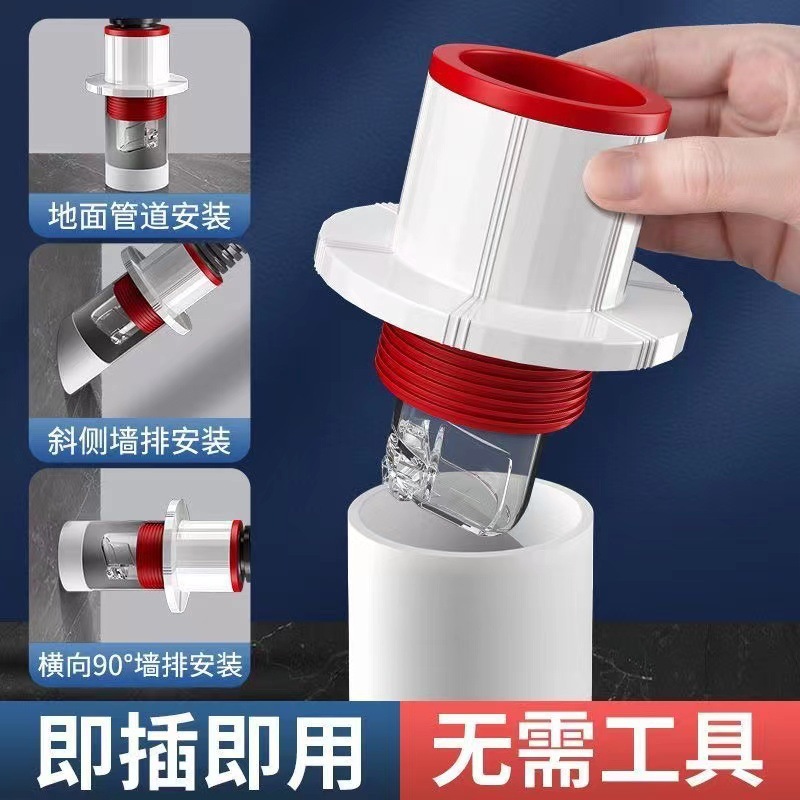 地面管道安装

斜侧墙排安装

横向90°墙排安装

即插即用

无需工具