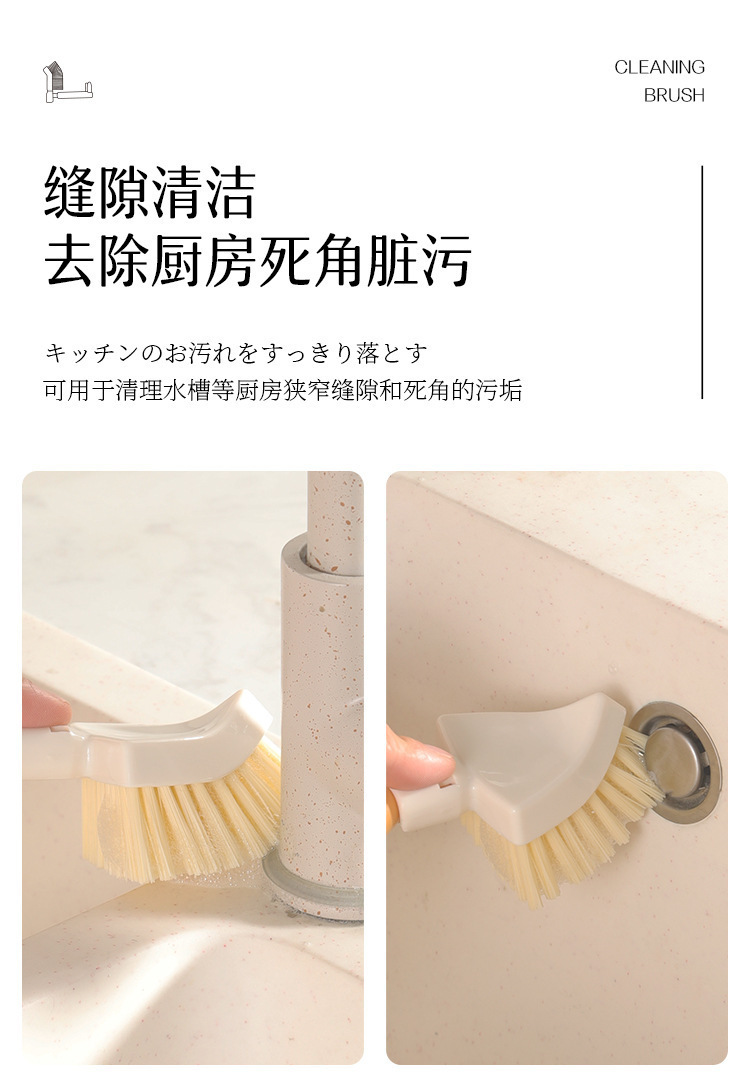 CLEANING
BRUSH

缝隙清洁
去除厨房死角脏污

キッチンのお汚れをすっきり落とす
可用于清理水槽等厨房狭窄缝隙和死角的污垢