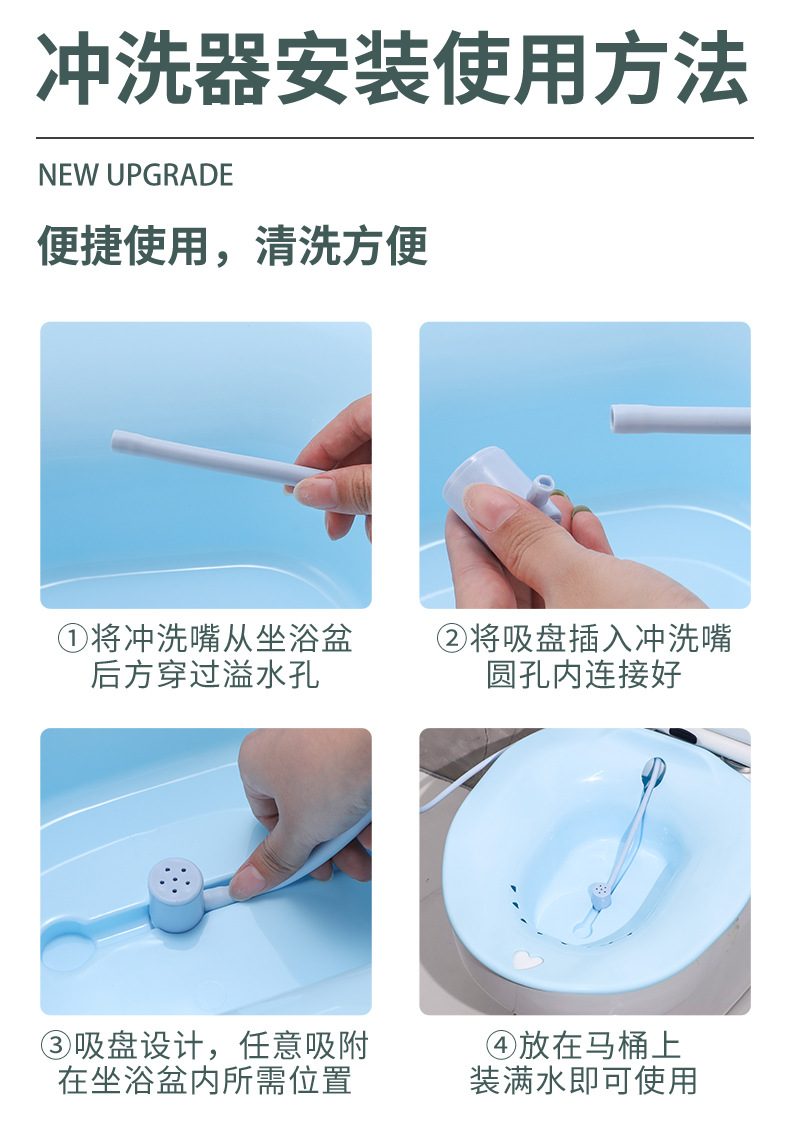 冲洗器安装使用方法

NEW UPGRADE

便捷使用，清洗方便

①将冲洗嘴从坐浴盆后方穿过溢水孔

②将吸盘插入冲洗嘴圆孔内连接好

③吸盘设计，任意吸附在坐浴盆内所需位置

④放在马桶上装满水即可使用