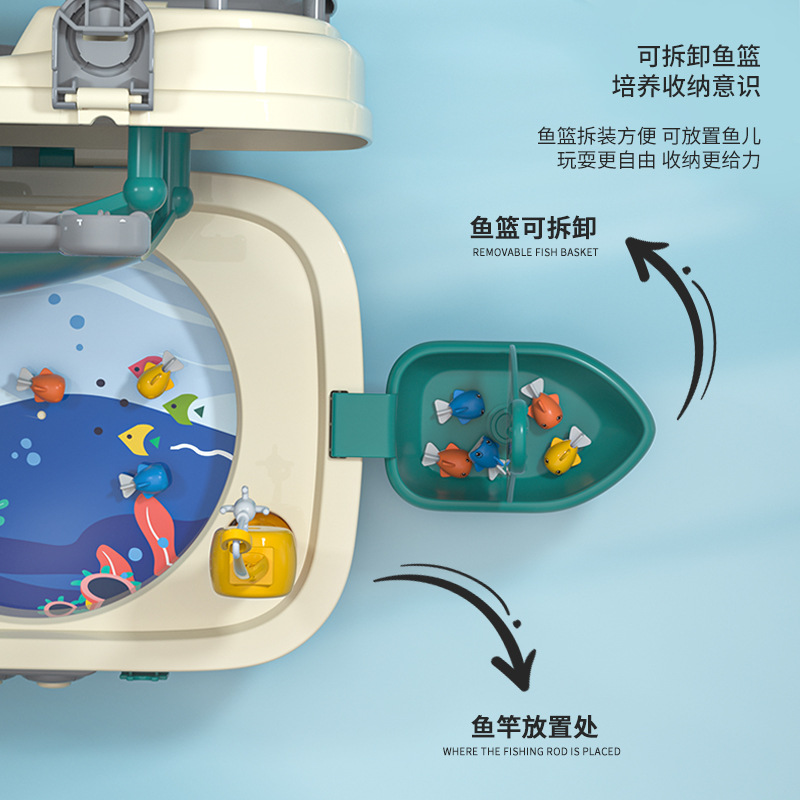 可拆卸鱼篮
培养收纳意识

鱼篮拆装方便 可放置鱼儿
玩耍更自由 收纳更给力

鱼篮可拆卸
REMOVABLE FISH BASKET

鱼竿放置处
WHERE THE FISHING ROD IS PLACED