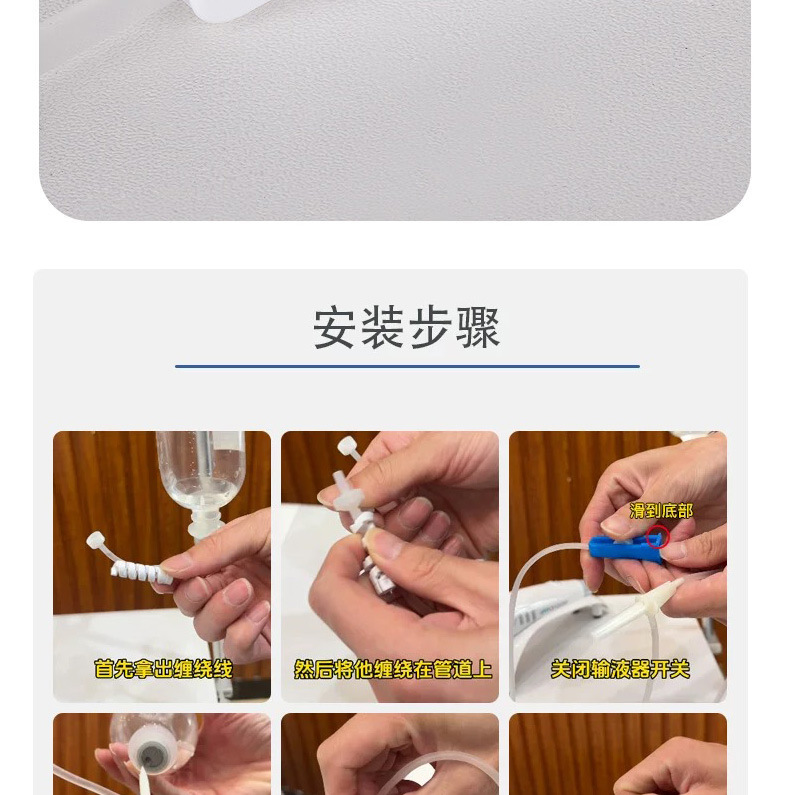 安装步骤

首先拿出缠绕线

然后将他缠绕在管道上

滑到底部

关闭输液器开关