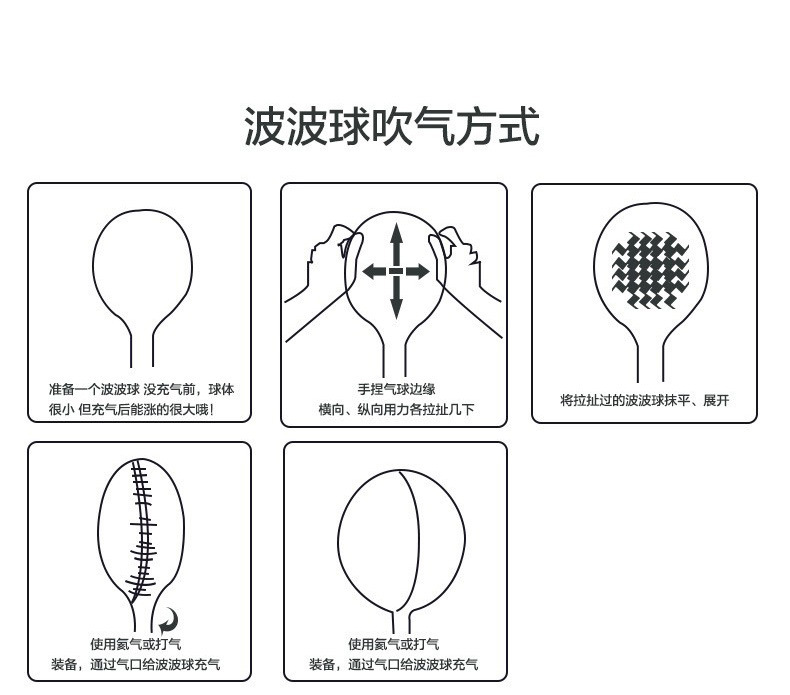 波波球吹气方式

准备一个波波球 没充气前，球体很小 但充气后能涨的很大哦！

手捏气球边缘
横向、纵向用力各拉扯几下

将拉扯过的波波球抹平、展开

使用氦气或打气
装备，通过气口给波波球充气

使用氦气或打气
装备，通过气口给波波球充气