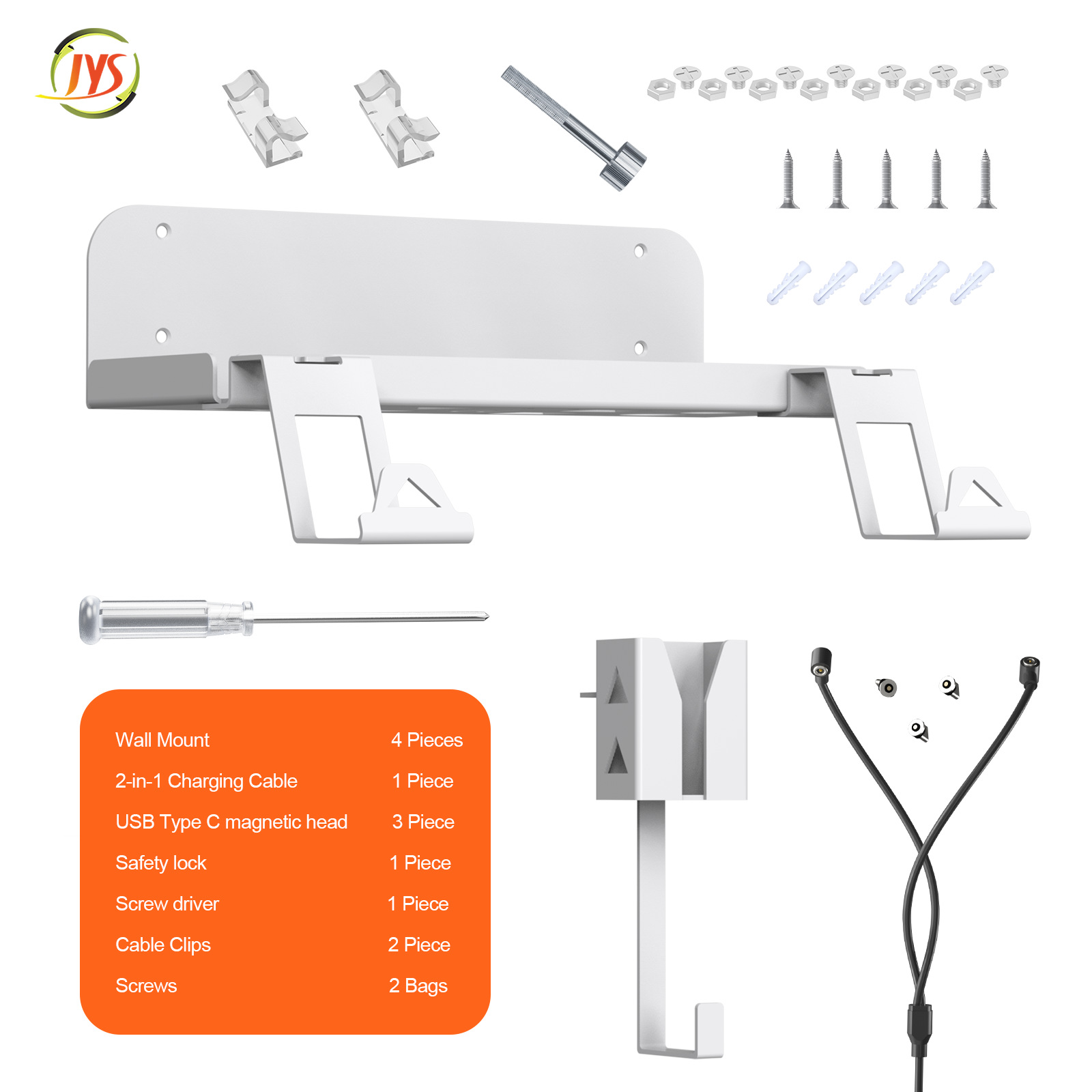 JYS

| Wall Mount | 4 Pieces |
|---|---|
| 2-in-1 Charging Cable | 1 Piece |
| USB Type C magnetic head | 3 Piece |
| Safety lock | 1 Piece |
| Screw driver | 1 Piece |
| Cable Clips | 2 Piece |
| Screws | 2 Bags |