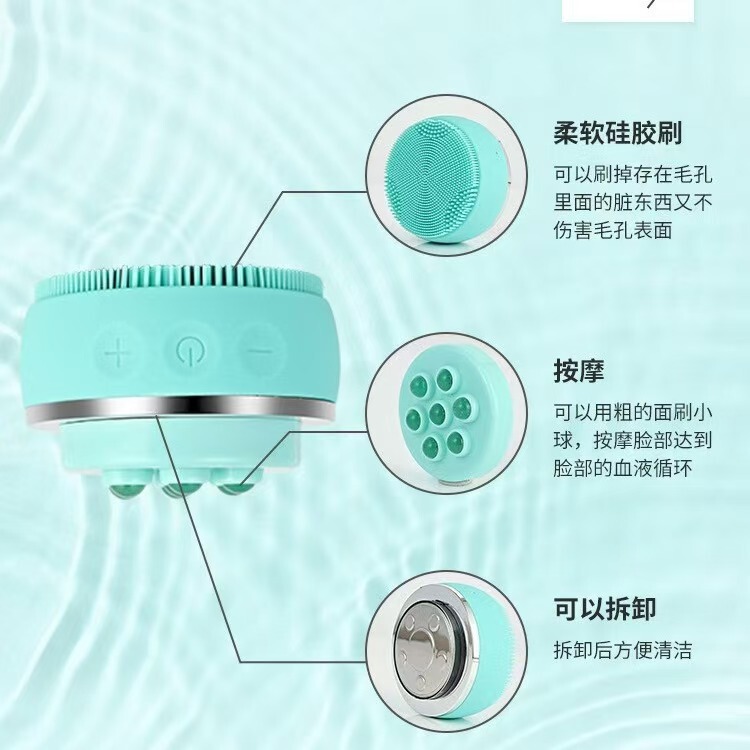 柔软硅胶刷

可以刷掉存在毛孔里面的脏东西又不伤害毛孔表面

按摩

可以用粗的面刷小球，按摩脸部达到脸部的血液循环

可以拆卸

拆卸后方便清洁