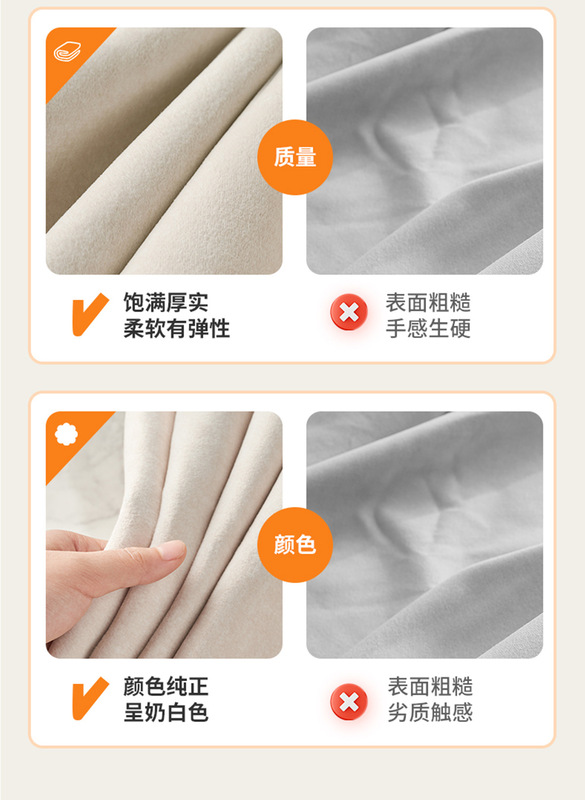 质量

饱满厚实
柔软有弹性

表面粗糙
手感生硬

颜色

颜色纯正
呈奶白色

表面粗糙
劣质触感