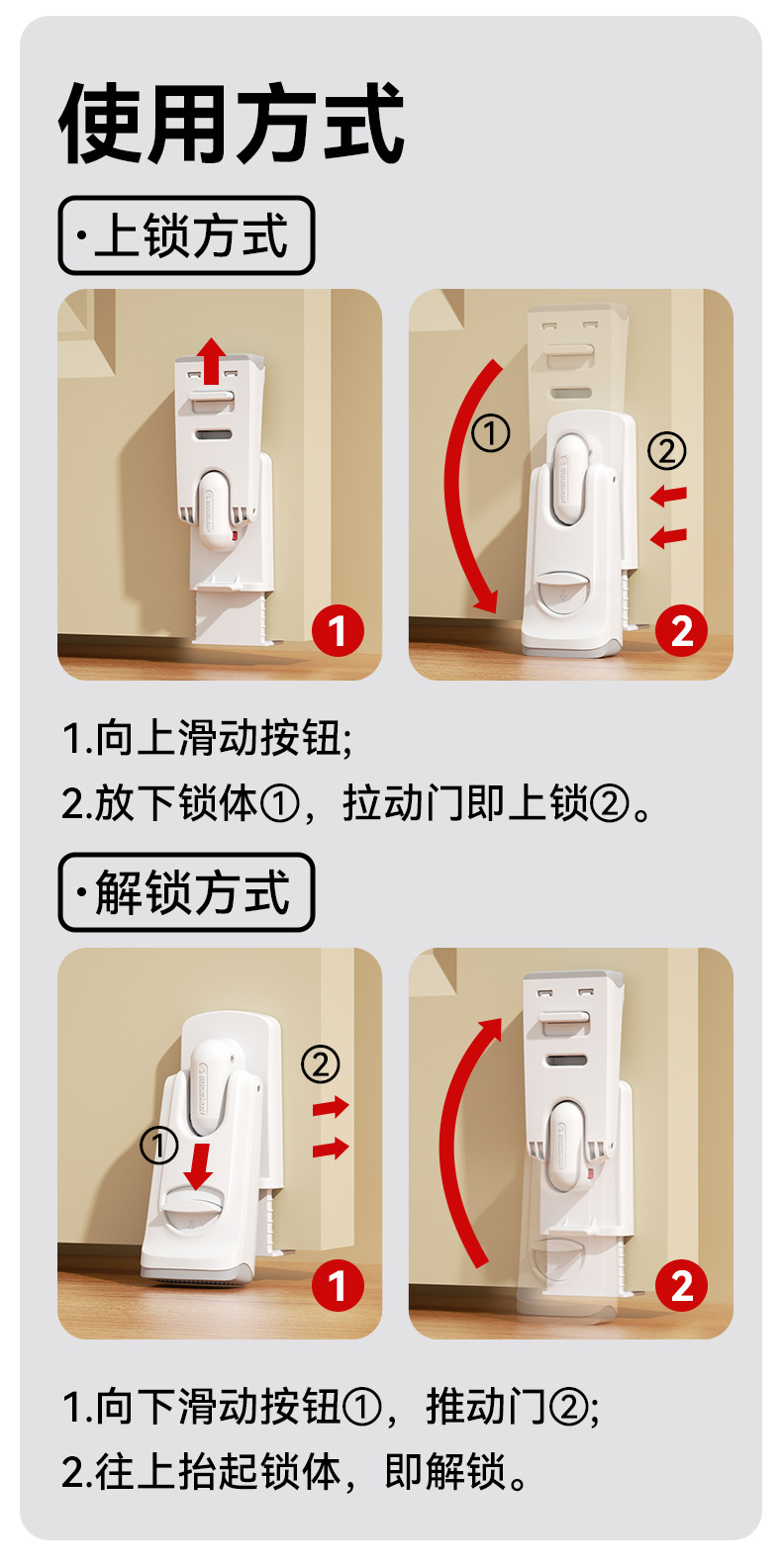 使用方式

·上锁方式

1

①

②

2

1.向上滑动按钮;
2.放下锁体①，拉动门即上锁②。

·解锁方式

②

①

1

2

1.向下滑动按钮①，推动门②;
2.往上抬起锁体，即解锁。