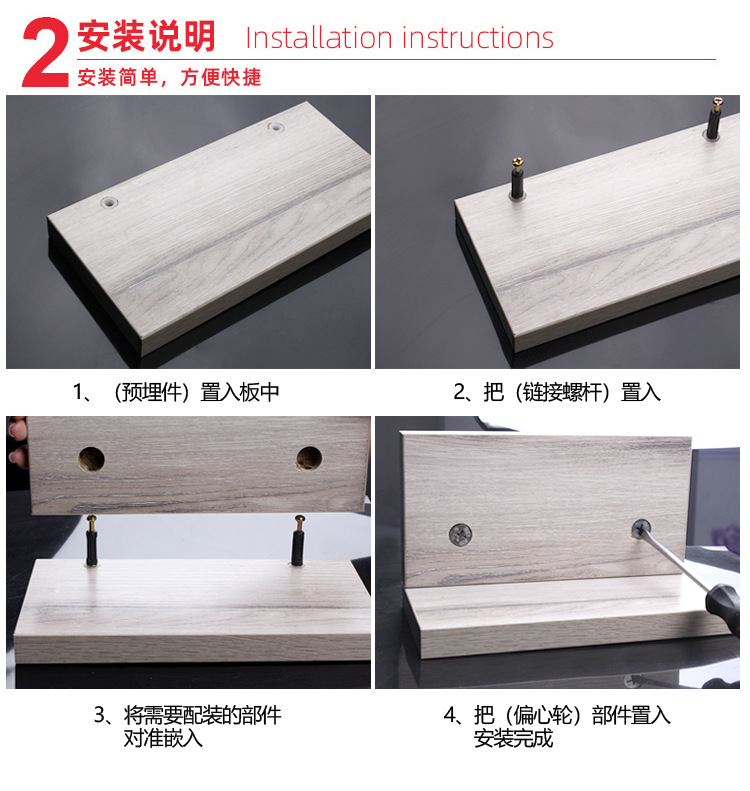 2 安装说明 Installation instructions
安装简单，方便快捷

1、（预埋件）置入板中

2、把（链接螺杆）置入

3、将需要配装的部件对准嵌入

4、把（偏心轮）部件置入安装完成