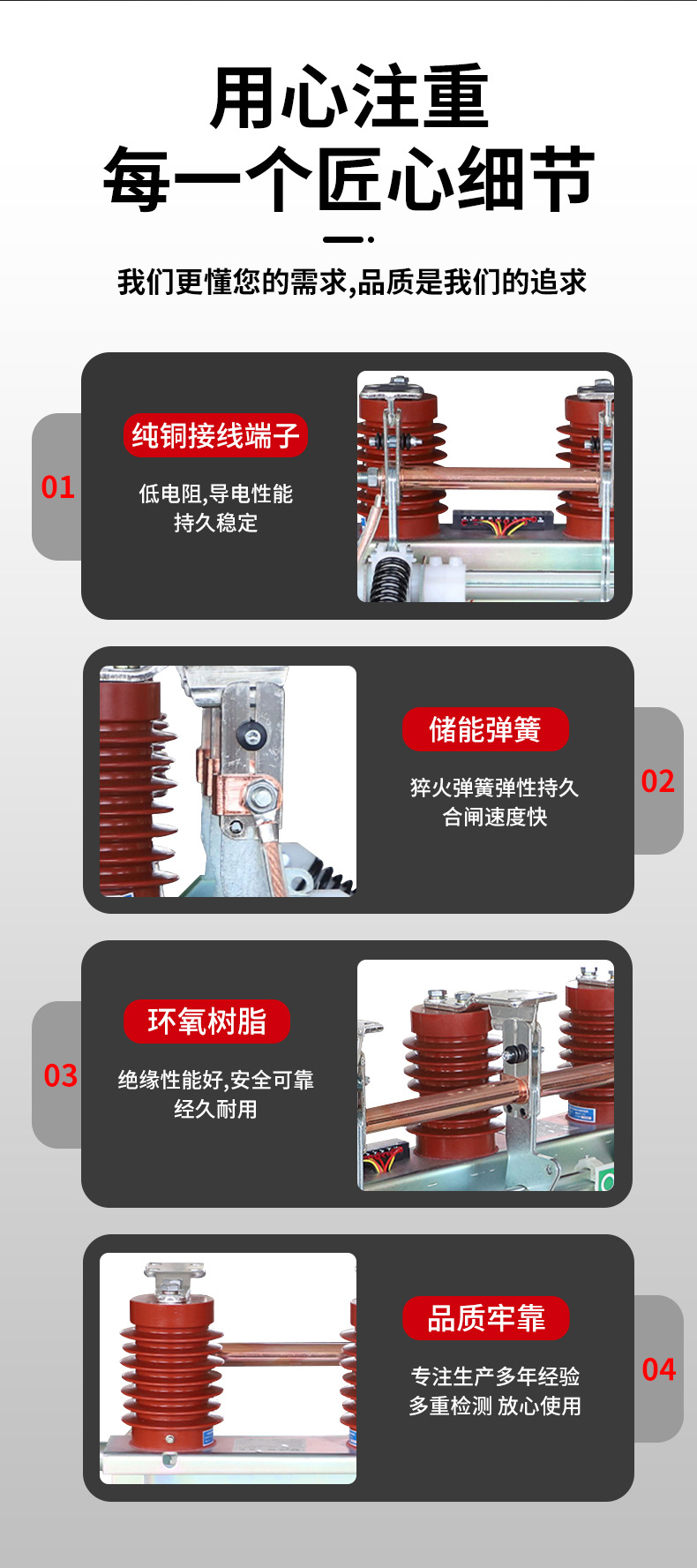 用心注重
每一个匠心细节

我们更懂您的需求,品质是我们的追求

01
纯铜接线端子
低电阻,导电性能
持久稳定

储能弹簧
猝火弹簧弹性持久
合闸速度快
02

03
环氧树脂
绝缘性能好,安全可靠
经久耐用

品质牢靠
专注生产多年经验
多重检测 放心使用
04