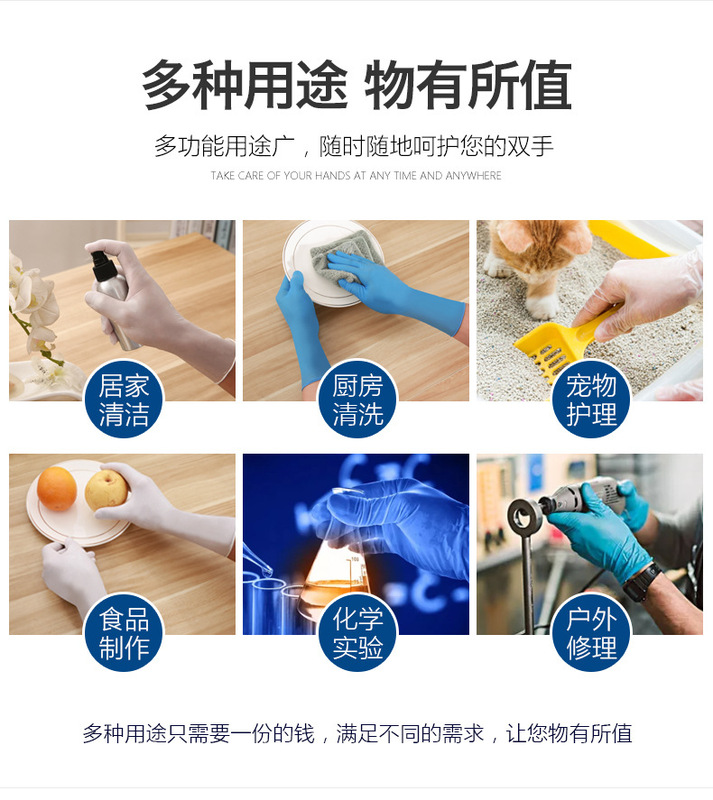 多种用途 物有所值

多功能用途广，随时随地呵护您的双手

TAKE CARE OF YOUR HANDS AT ANY TIME AND ANYWHERE

居家清洁

厨房清洗

宠物护理

食品制作

化学实验

户外修理

多种用途只需要一份的钱，满足不同的需求，让您物有所值