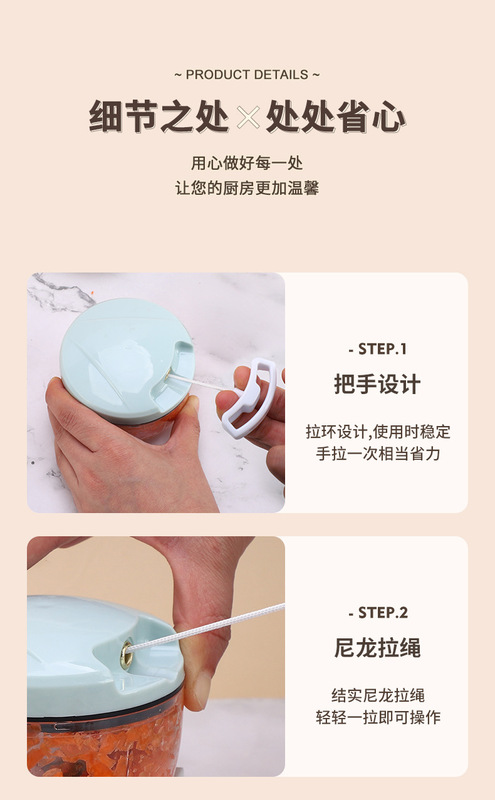 ~ PRODUCT DETAILS ~

细节之处 × 处处省心

用心做好每一处
让您的厨房更加温馨

- STEP.1

把手设计

拉环设计,使用时稳定
手拉一次相当省力

- STEP.2

尼龙拉绳

结实尼龙拉绳
轻轻一拉即可操作