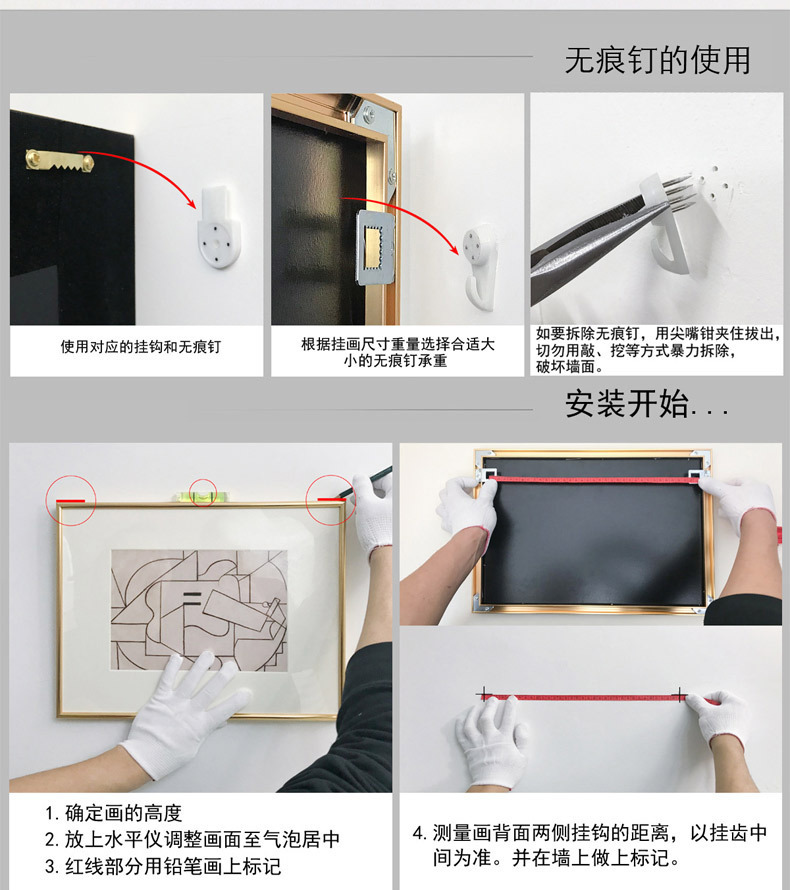 无痕钉的使用

使用对应的挂钩和无痕钉

根据挂画尺寸重量选择合适大小的无痕钉承重

如要拆除无痕钉，用尖嘴钳夹住拔出，切勿用敲、挖等方式暴力拆除，破坏墙面。

安装开始...

1. 确定画的高度
2. 放上水平仪调整画面至气泡居中
3. 红线部分用铅笔画上标记

4. 测量画背面两侧挂钩的距离，以挂齿中间为准。并在墙上做上标记。