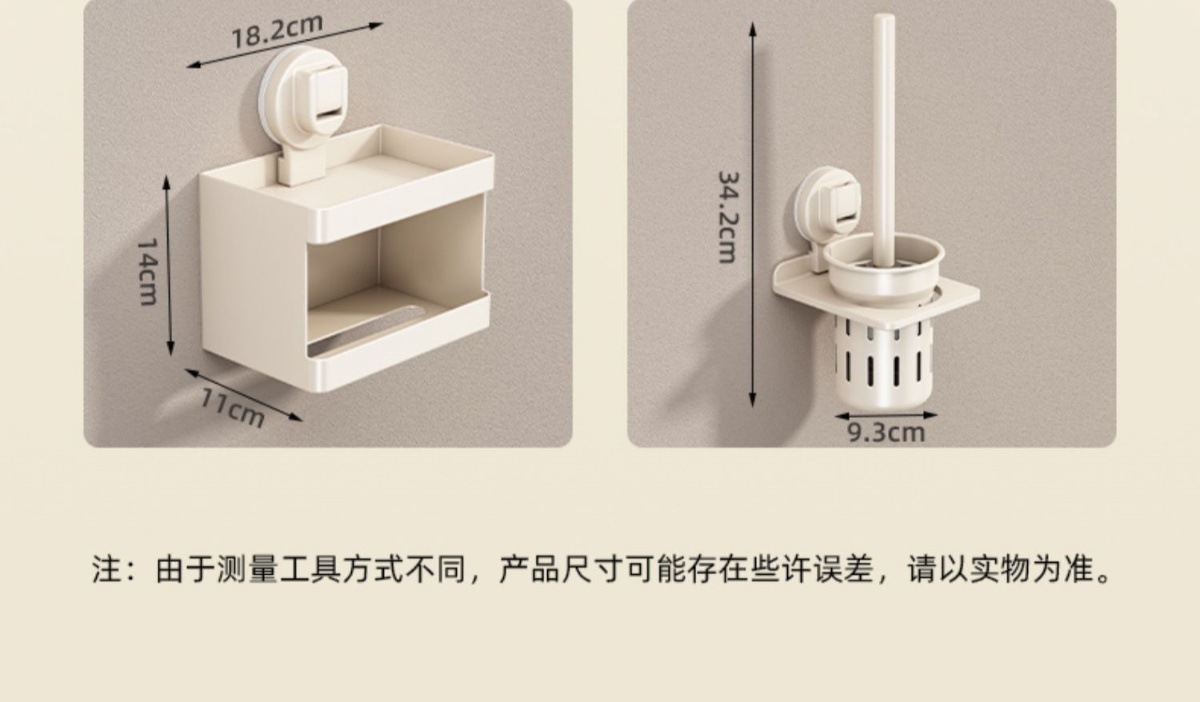 18.2cm

14cm

11cm

34.2cm

9.3cm

注：由于测量工具方式不同，产品尺寸可能存在些许误差，请以实物为准。