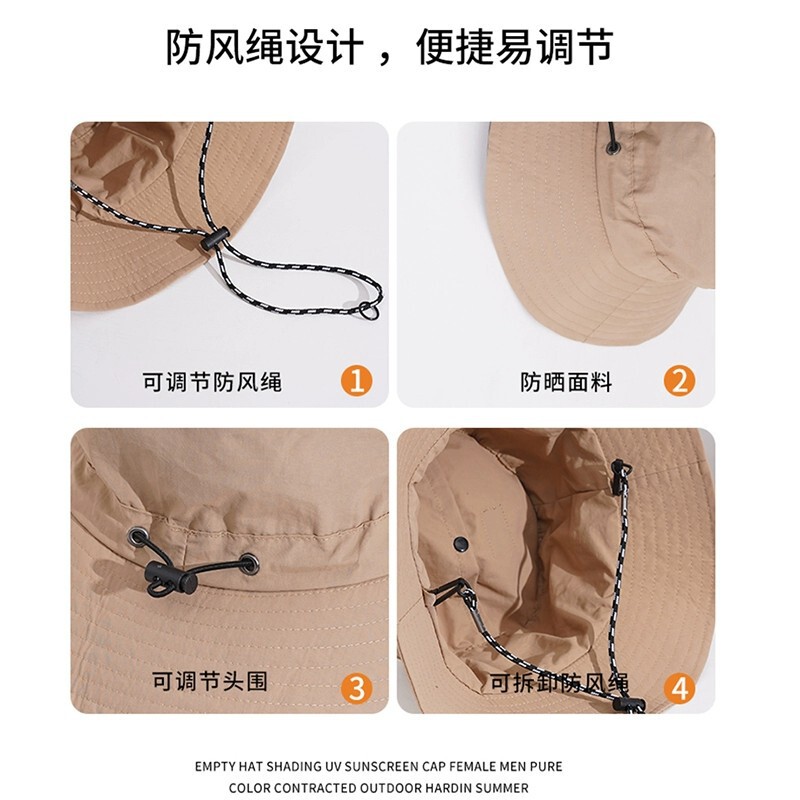 防风绳设计，便捷易调节

可调节防风绳 1

防晒面料 2

可调节头围 3

可拆卸防风绳 4

EMPTY HAT SHADING UV SUNSCREEN CAP FEMALE MEN PURE COLOR CONTRACTED OUTDOOR HARDIN SUMMER