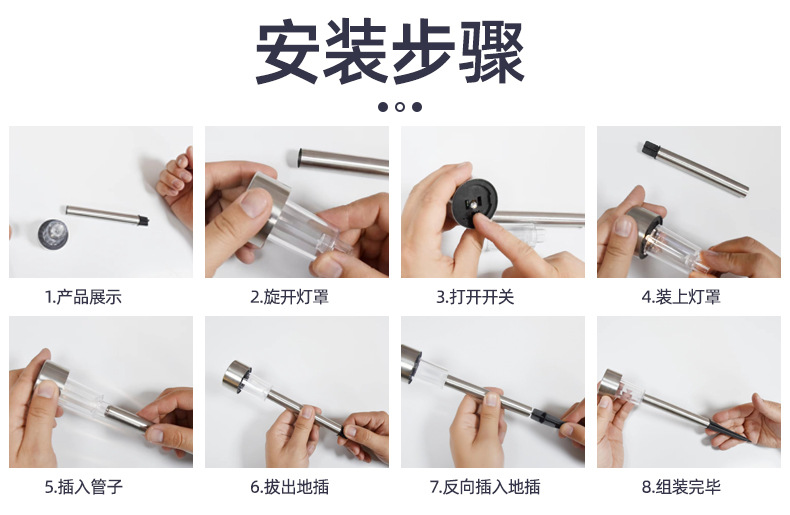 安装步骤

1.产品展示

2.旋开灯罩

3.打开开关

4.装上灯罩

5.插入管子

6.拔出地插

7.反向插入地插

8.组装完毕