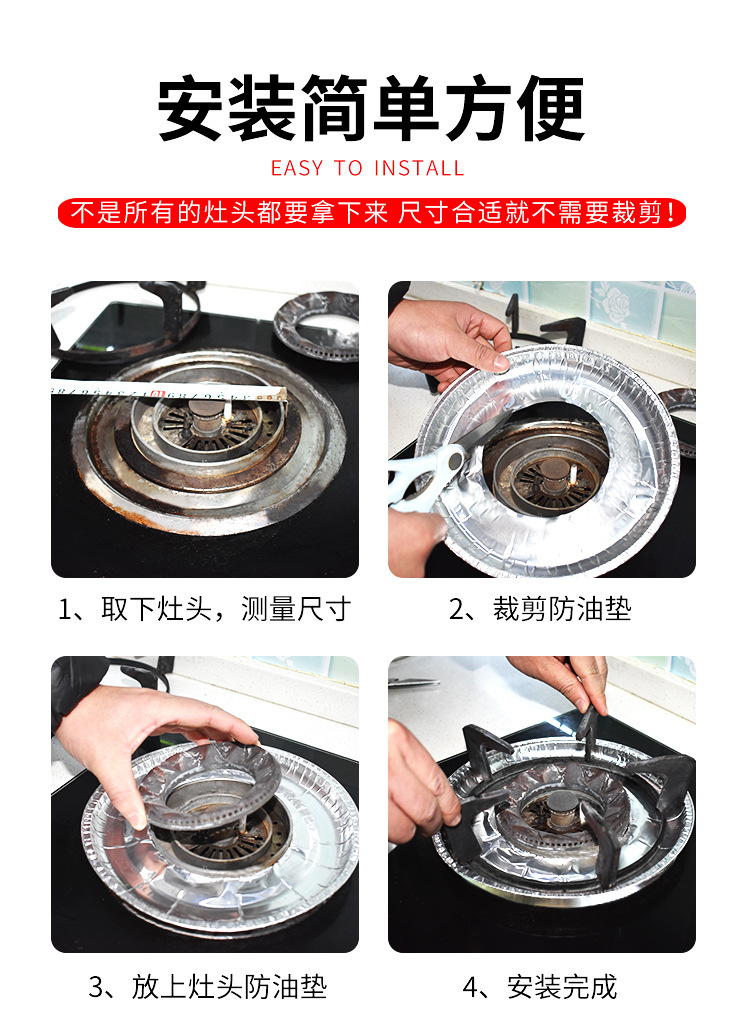 安装简单方便

EASY TO INSTALL

不是所有的灶头都要拿下来 尺寸合适就不需要裁剪!

1、取下灶头，测量尺寸

2、裁剪防油垫

3、放上灶头防油垫

4、安装完成