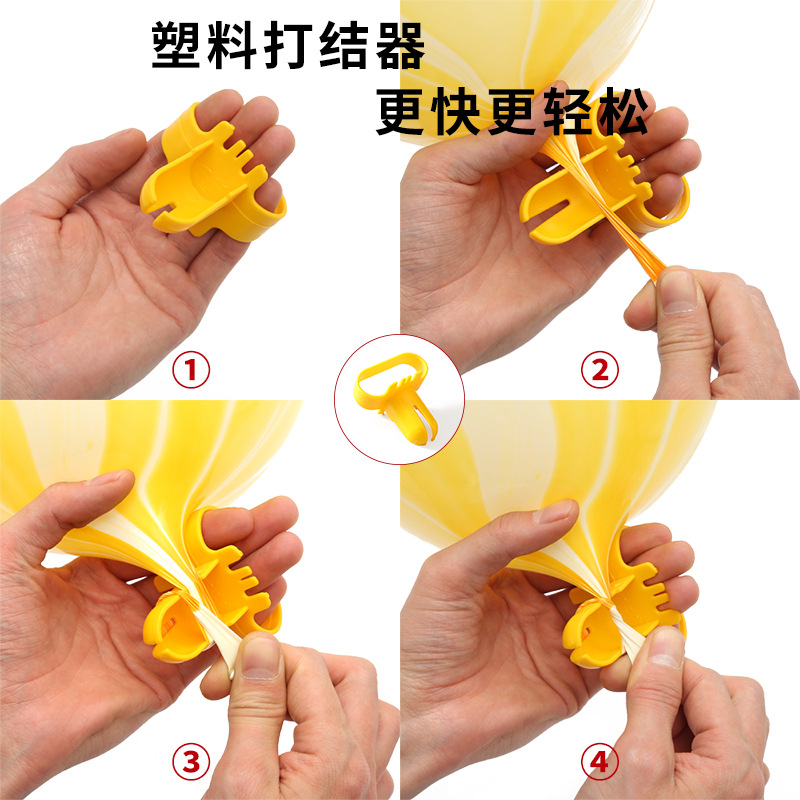 塑料打结器
更快更轻松

①

②

③

④