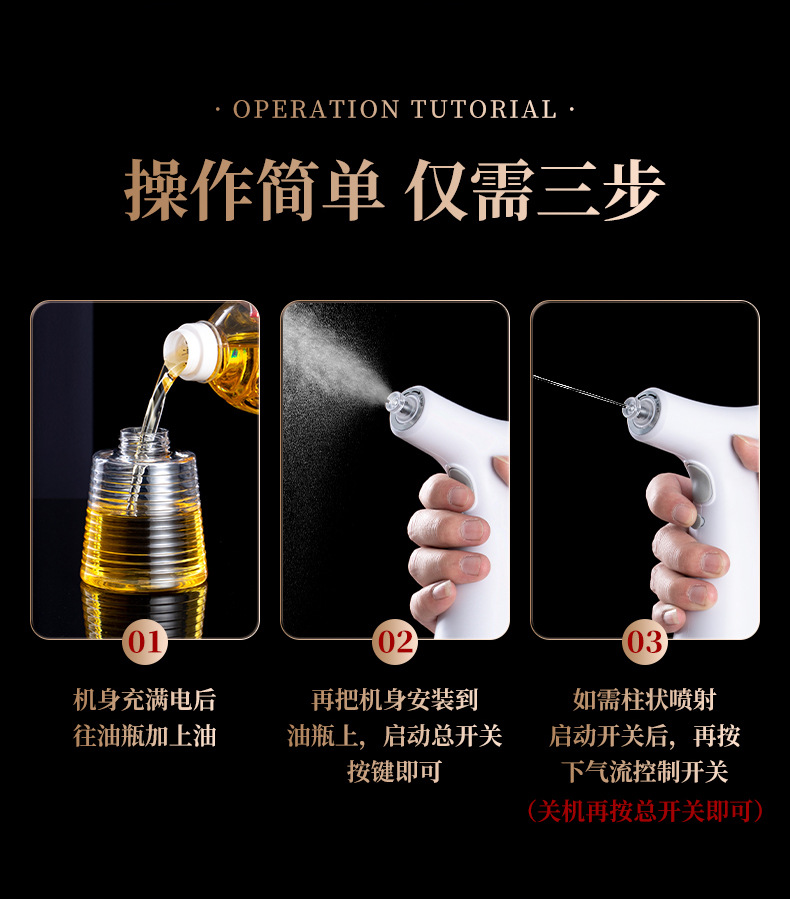 · OPERATION TUTORIAL ·

操作简单 仅需三步

01

机身充满电后
往油瓶加上油

02

再把机身安装到
油瓶上，启动总开关
按键即可

03

如需柱状喷射
启动开关后，再按
下气流控制开关
（关机再按总开关即可）