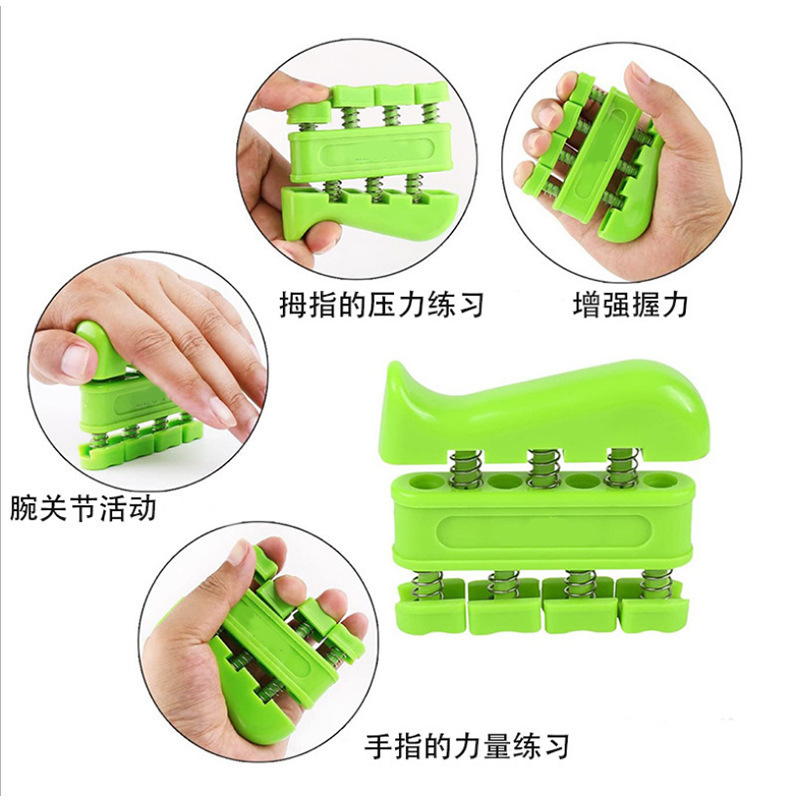 拇指的压力练习

增强握力

腕关节活动

手指的力量练习