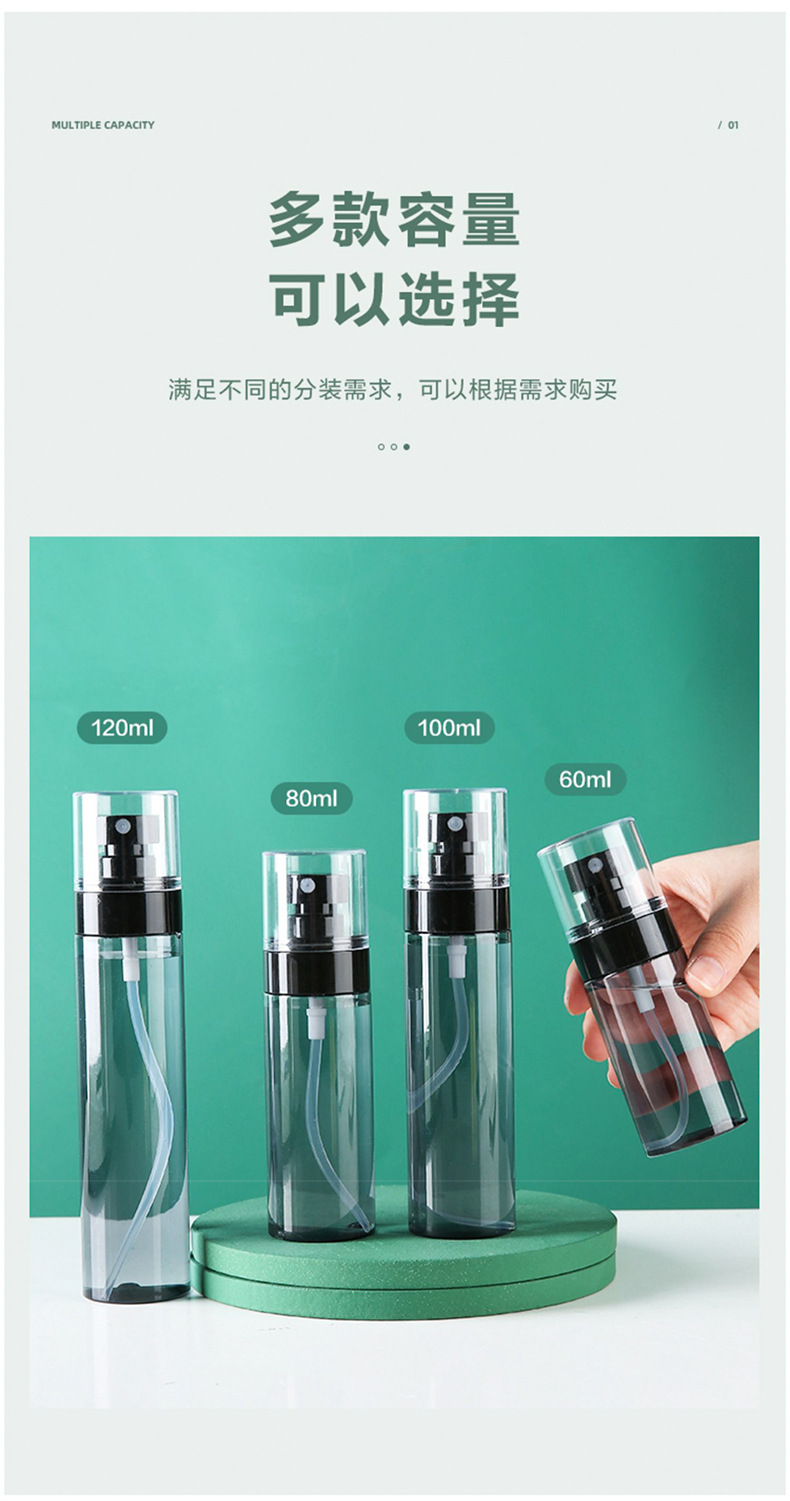 MULTIPLE CAPACITY

/ 01

多款容量
可以选择

满足不同的分装需求，可以根据需求购买

120ml

80ml

100ml

60ml