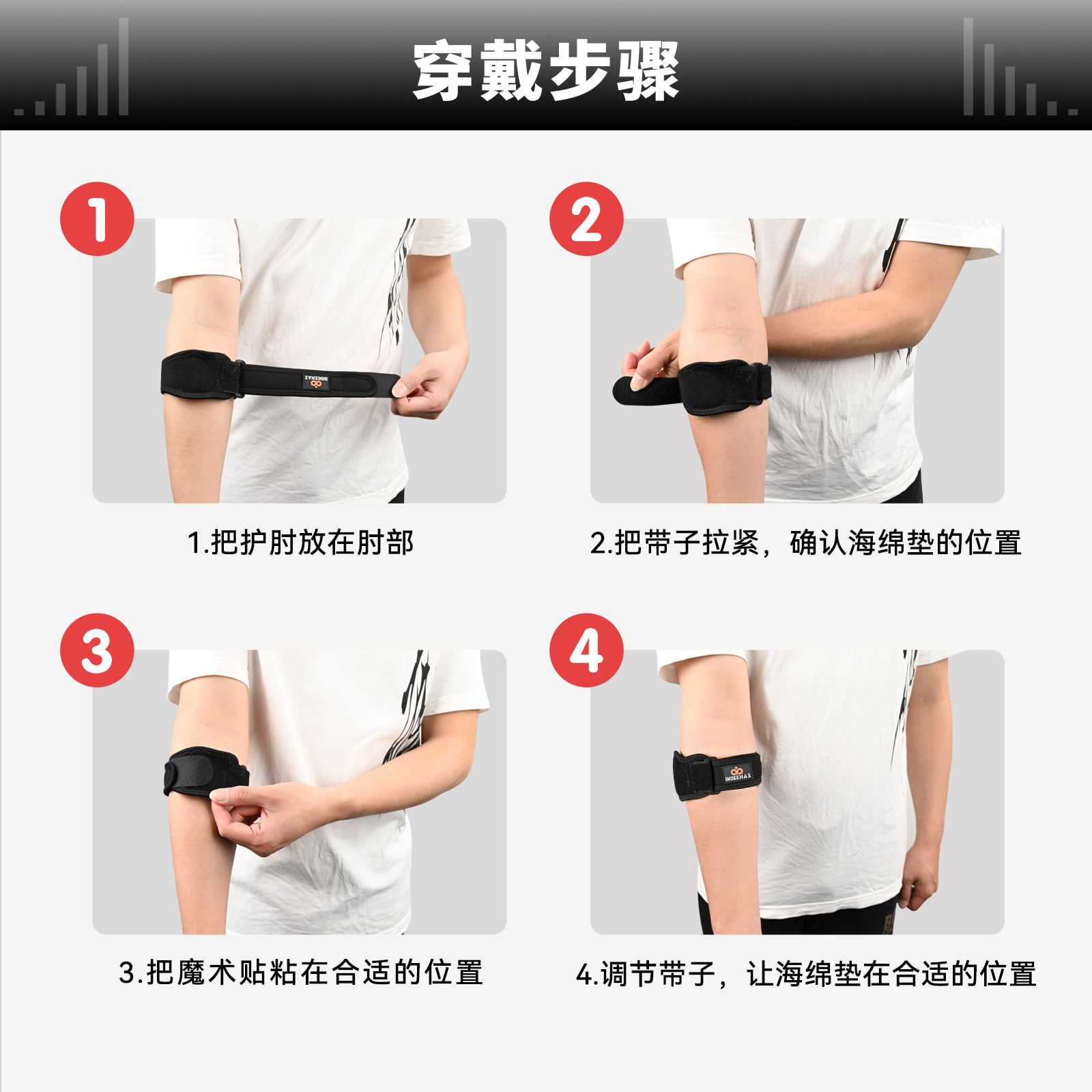 穿戴步骤

1

INDEEMAX

1.把护肘放在肘部

2

2.把带子拉紧，确认海绵垫的位置

3

3.把魔术贴粘在合适的位置

4

INDEEMAX

4.调节带子，让海绵垫在合适的位置