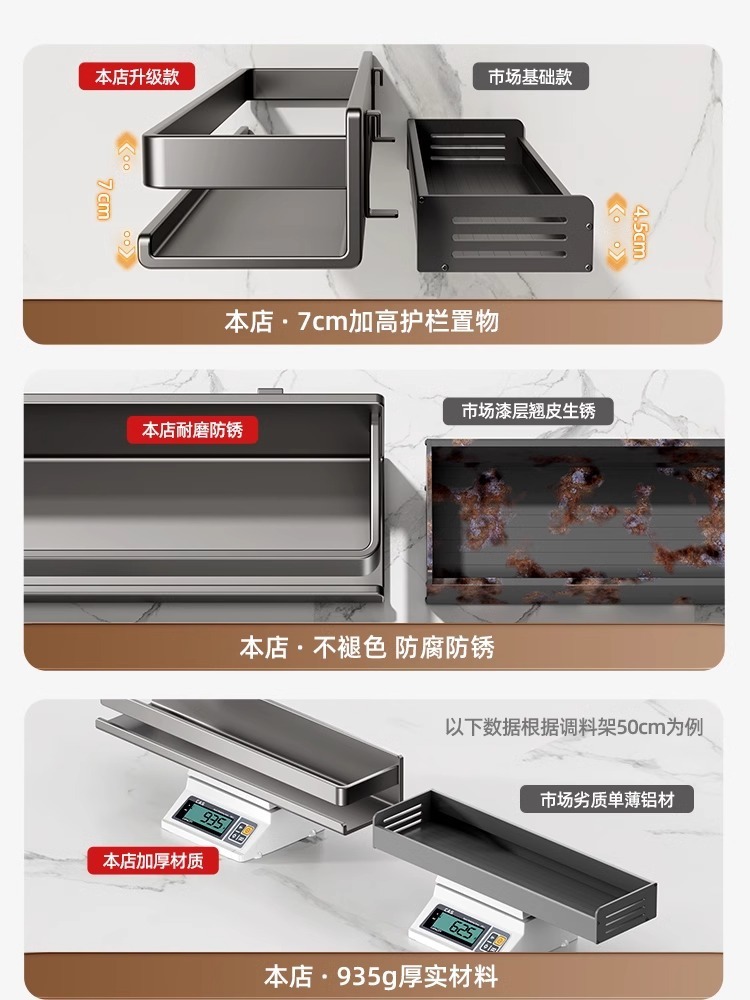 本店升级款

市场基础款

7cm

4.5cm

本店 · 7cm加高护栏置物

本店耐磨防锈

市场漆层翘皮生锈

本店 · 不褪色 防腐防锈

以下数据根据调料架50cm为例

市场劣质单薄铝材

935

本店加厚材质

625

本店 · 935g厚实材料