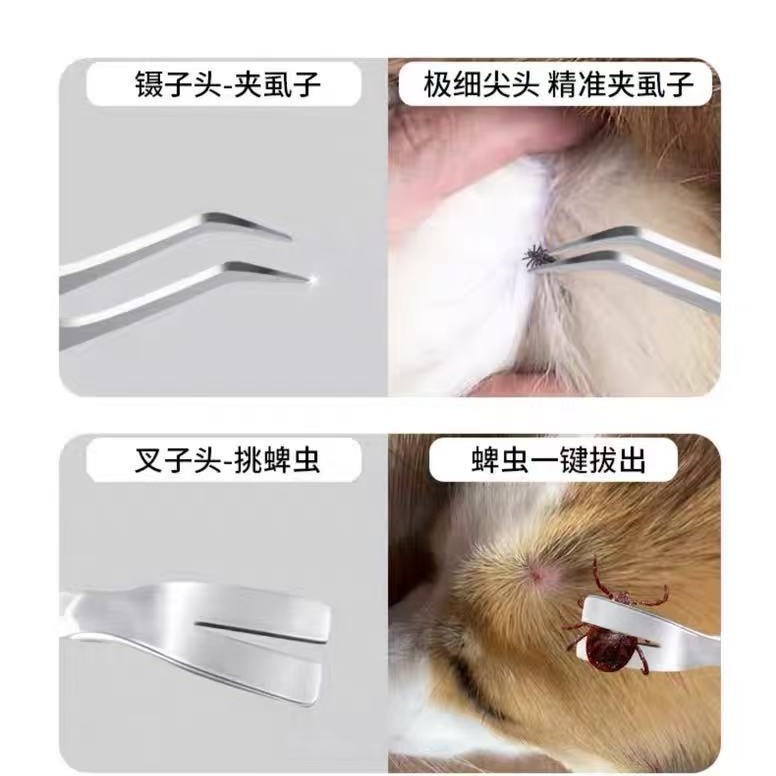 镊子头-夹虱子

极细尖头 精准夹虱子

叉子头-挑蜱虫

蜱虫一键拔出