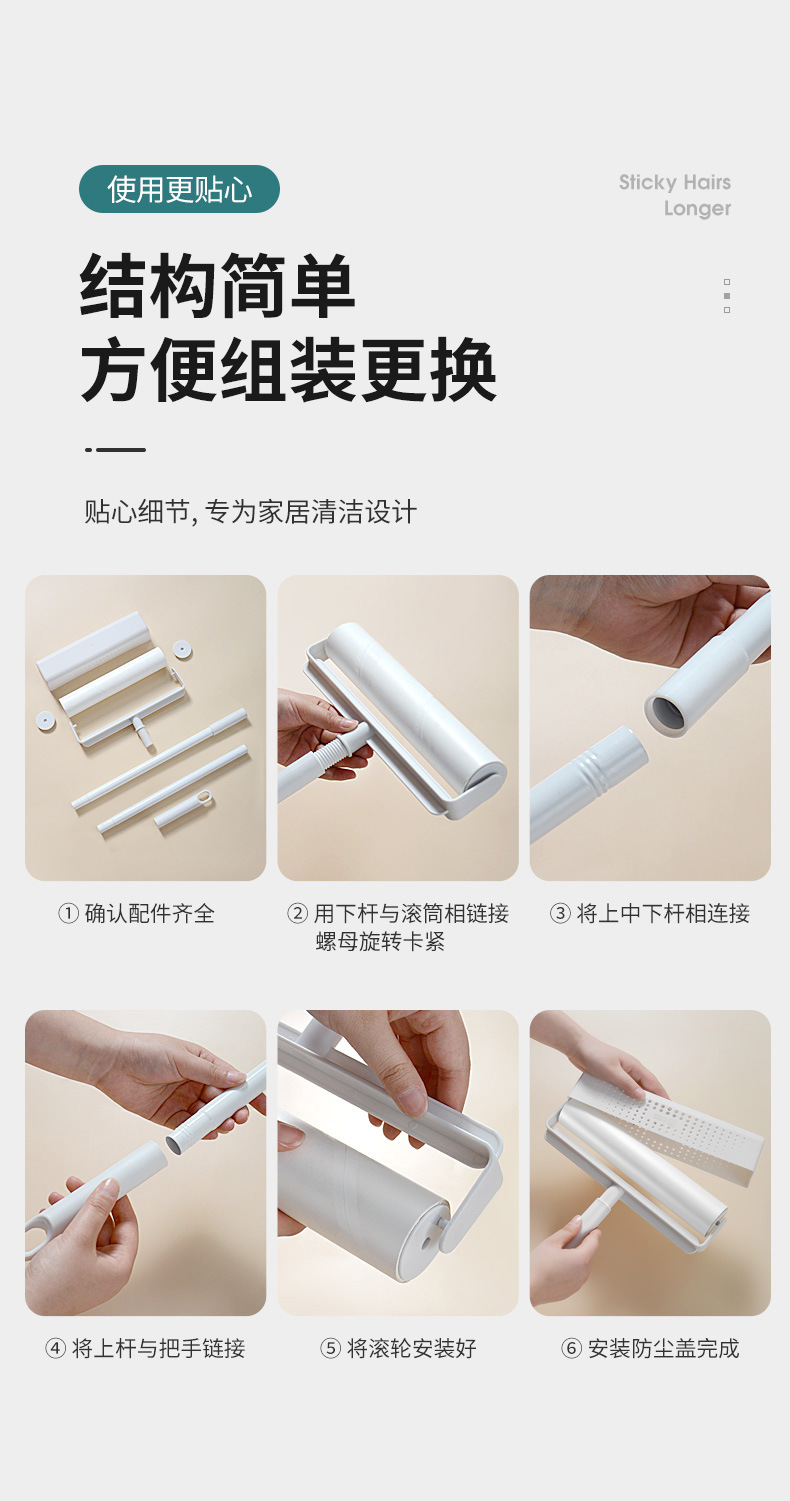 使用更贴心

Sticky Hairs
Longer

结构简单
方便组装更换

贴心细节, 专为家居清洁设计

① 确认配件齐全

② 用下杆与滚筒相链接
螺母旋转卡紧

③ 将上中下杆相连接

④ 将上杆与把手链接

⑤ 将滚轮安装好

⑥ 安装防尘盖完成