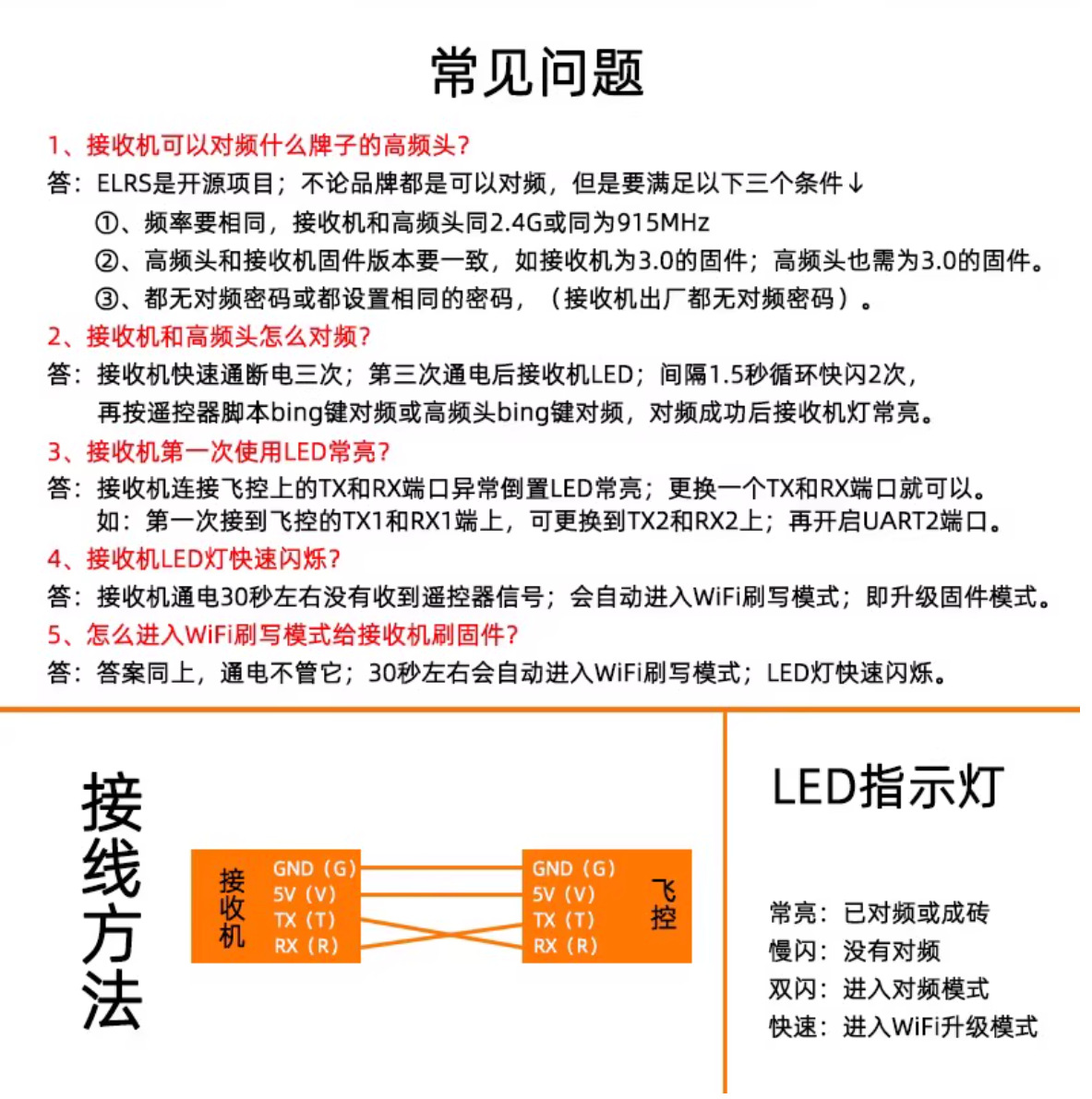 常见问题

1、接收机可以对频什么牌子的高频头?

答：ELRS是开源项目；不论品牌都是可以对频，但是要满足以下三个条件↓

①、频率要相同，接收机和高频头同2.4G或同为915MHz

②、高频头和接收机固件版本要一致，如接收机为3.0的固件；高频头也需为3.0的固件。

③、都无对频密码或都设置相同的密码，（接收机出厂都无对频密码）。

2、接收机和高频头怎么对频?

答：接收机快速通断电三次；第三次通电后接收机LED；间隔1.5秒循环快闪2次，再按遥控器脚本bing键对频或高频头bing键对频，对频成功后接收机灯常亮。

3、接收机第一次使用LED常亮?

答：接收机连接飞控上的TX和RX端口异常倒置LED常亮；更换一个TX和RX端口就可以。如：第一次接到飞控的TX1和RX1端上，可更换到TX2和RX2上；再开启UART2端口。

4、接收机LED灯快速闪烁?

答：接收机通电30秒左右没有收到遥控器信号；会自动进入WiFi刷写模式；即升级固件模式。

5、怎么进入WiFi刷写模式给接收机刷固件?

答：答案同上，通电不管它；30秒左右会自动进入WiFi刷写模式；LED灯快速闪烁。

接线方法

接收机
GND（G）
5V（V）
TX（T）
RX（R）

GND（G）
5V（V）
TX（T）
RX（R）
飞控

LED指示灯

常亮：已对频或成砖
慢闪：没有对频
双闪：进入对频模式
快速：进入WiFi升级模式