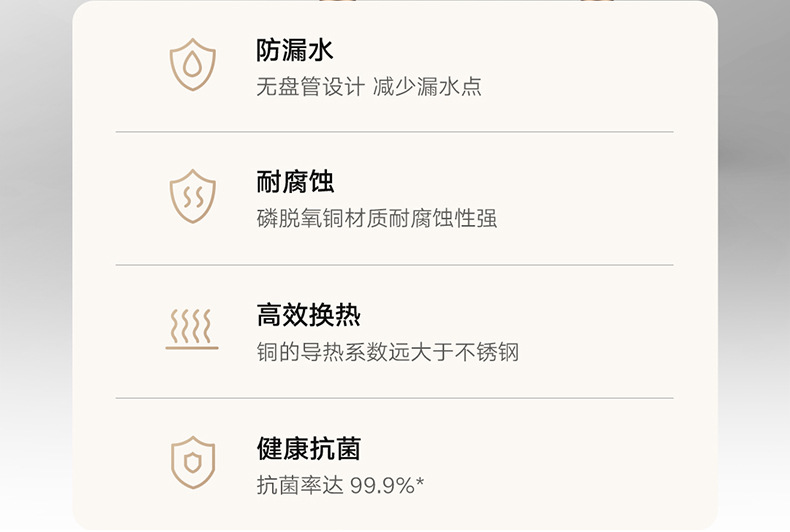 防漏水

无盘管设计 减少漏水点

耐腐蚀

磷脱氧铜材质耐腐蚀性强

高效换热

铜的导热系数远大于不锈钢

健康抗菌

抗菌率达99.9%*