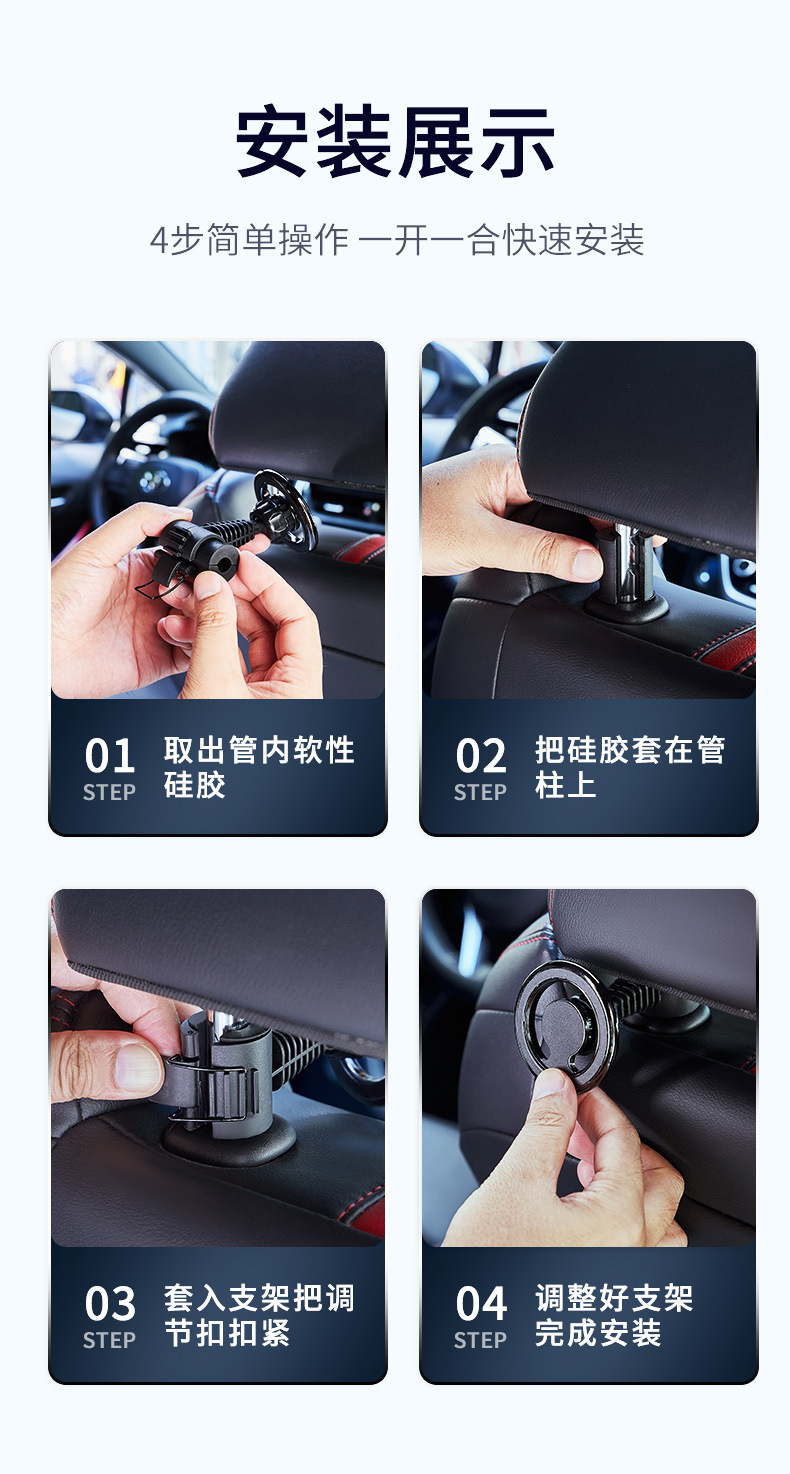 安装展示

4步简单操作 一开一合快速安装

01
STEP
取出管内软性硅胶

02
STEP
把硅胶套在管柱上

03
STEP
套入支架把调节扣扣紧

04
STEP
调整好支架完成安装