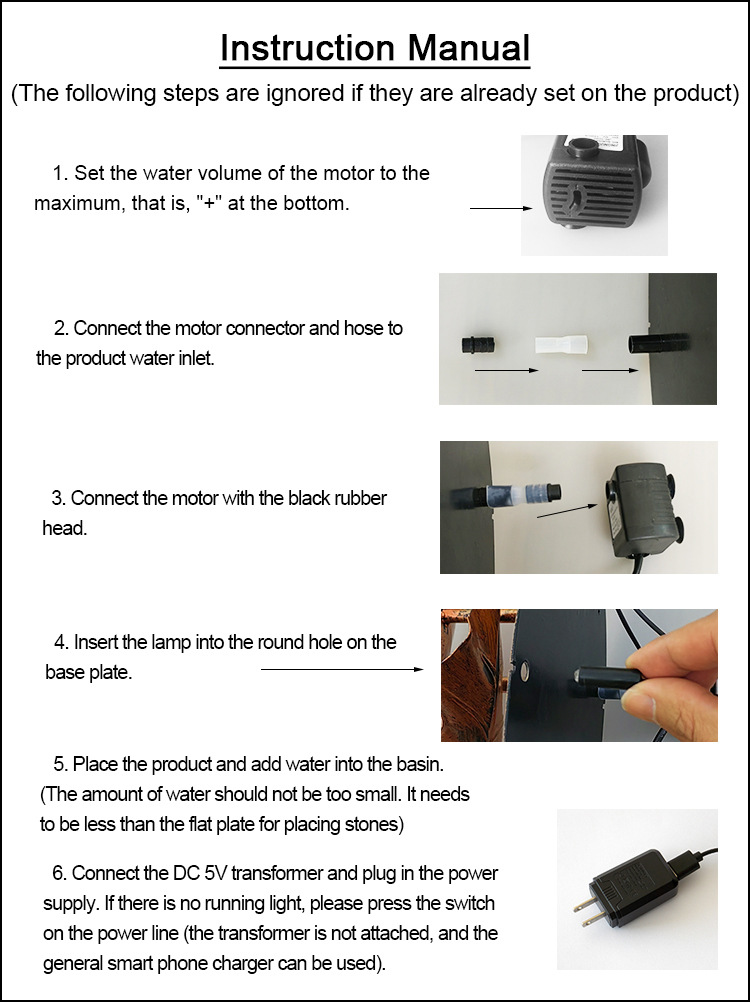 Instruction Manual

(The following steps are ignored if they are already set on the product)

1. Set the water volume of the motor to the maximum, that is, "+" at the bottom.

2. Connect the motor connector and hose to the product water inlet.

3. Connect the motor with the black rubber head.

4. Insert the lamp into the round hole on the base plate.

5. Place the product and add water into the basin. (The amount of water should not be too small. It needs to be less than the flat plate for placing stones)

6. Connect the DC 5V transformer and plug in the power supply. If there is no running light, please press the switch on the power line (the transformer is not attached, and the general smart phone charger can be used).