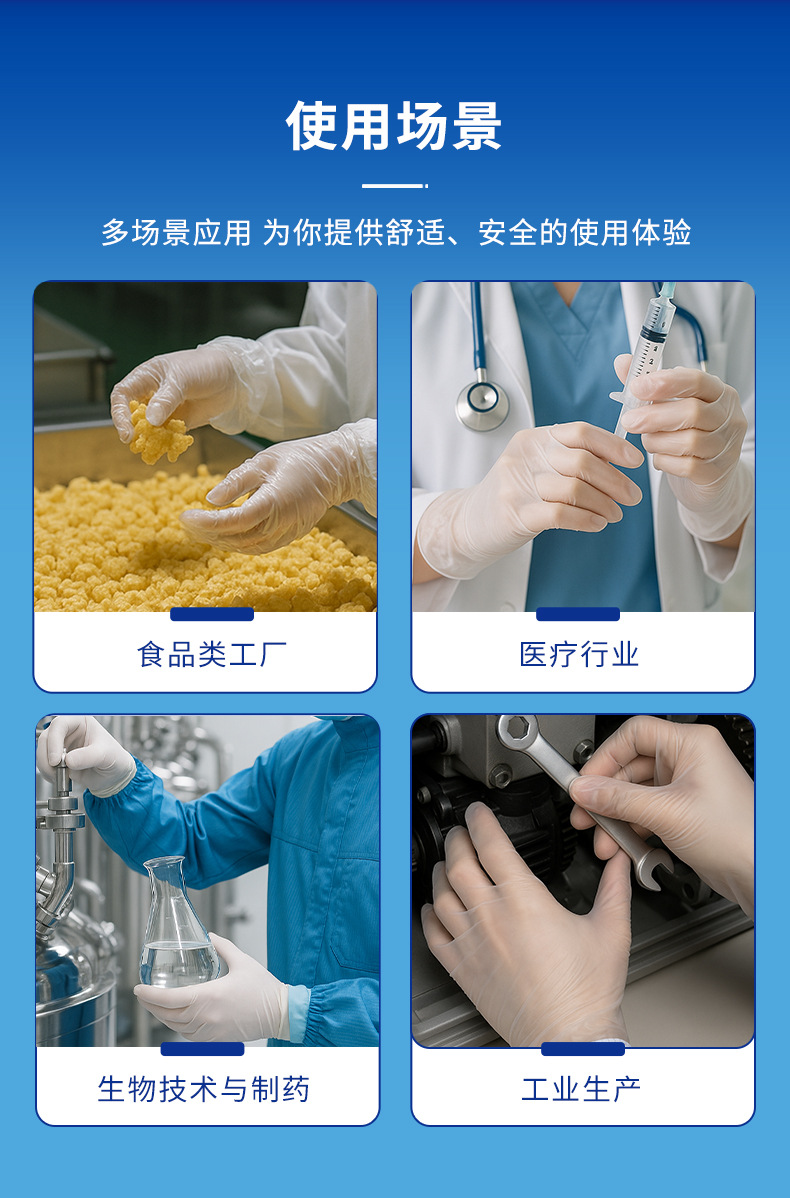 使用场景

多场景应用 为你提供舒适、安全的使用体验

食品类工厂

医疗行业

生物技术与制药

工业生产