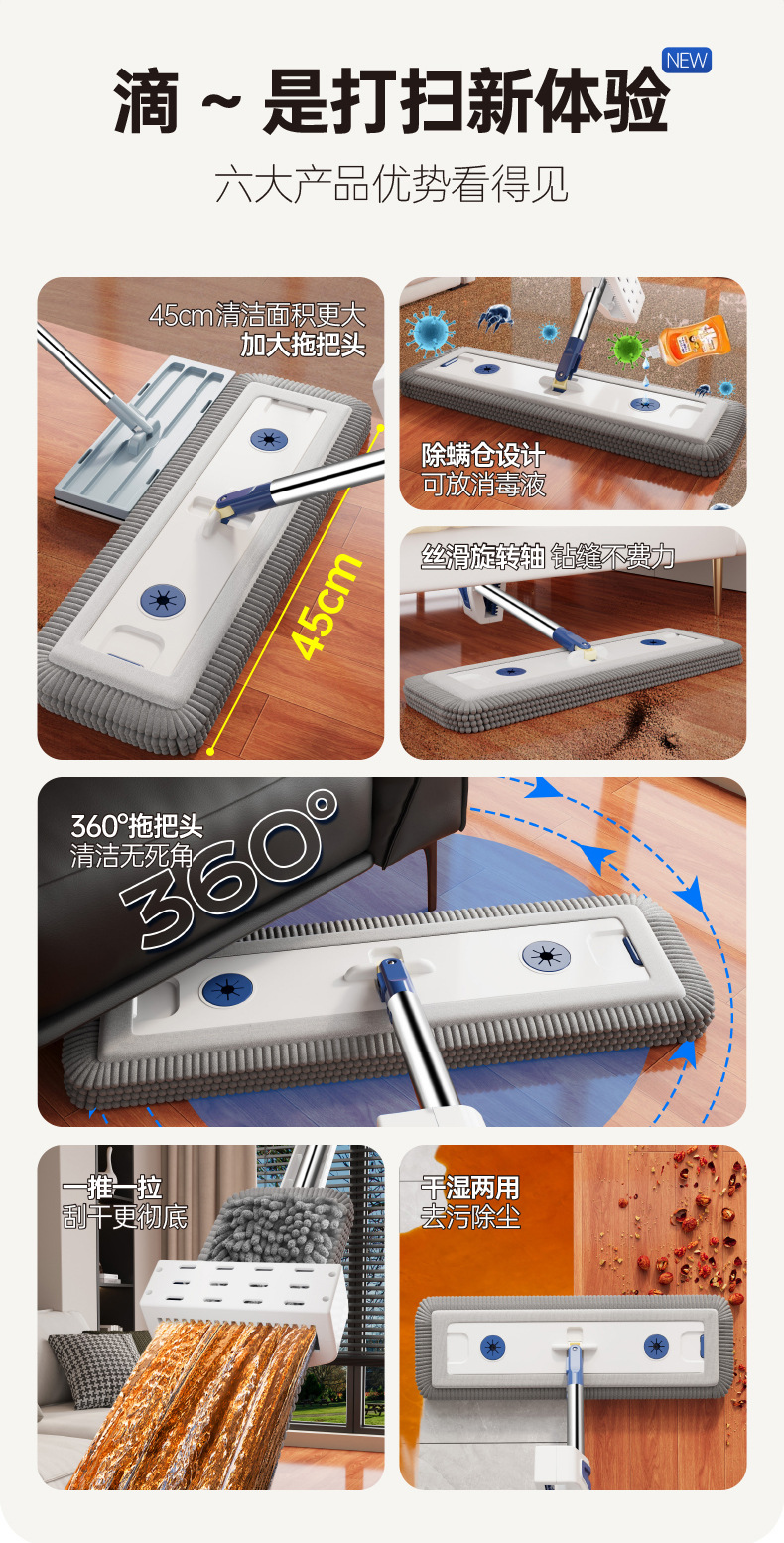 NEW

滴 ~ 是打扫新体验

六大产品优势看得见

45cm清洁面积更大
加大拖把头

45cm

除螨仓设计
可放消毒液

丝滑旋转轴 钻缝不费力

360°拖把头
清洁无死角

360°

一推一拉
刮干更彻底

干湿两用
去污除尘