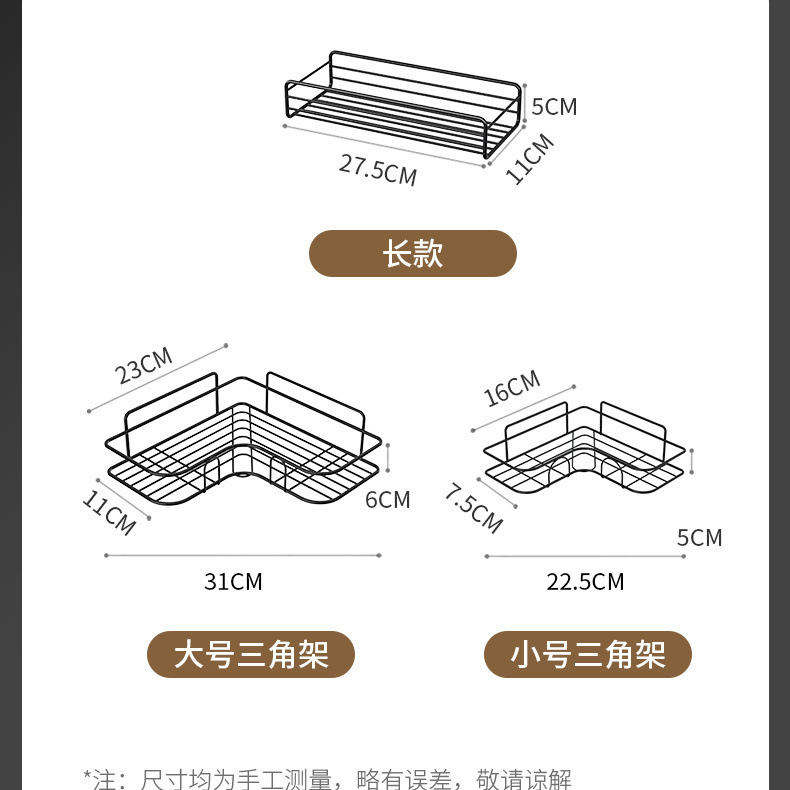 5CM
27.5CM
11CM
长款

23CM
11CM
6CM
31CM
大号三角架

16CM
7.5CM
5CM
22.5CM
小号三角架

*注：尺寸均为手工测量，略有误差，敬请谅解